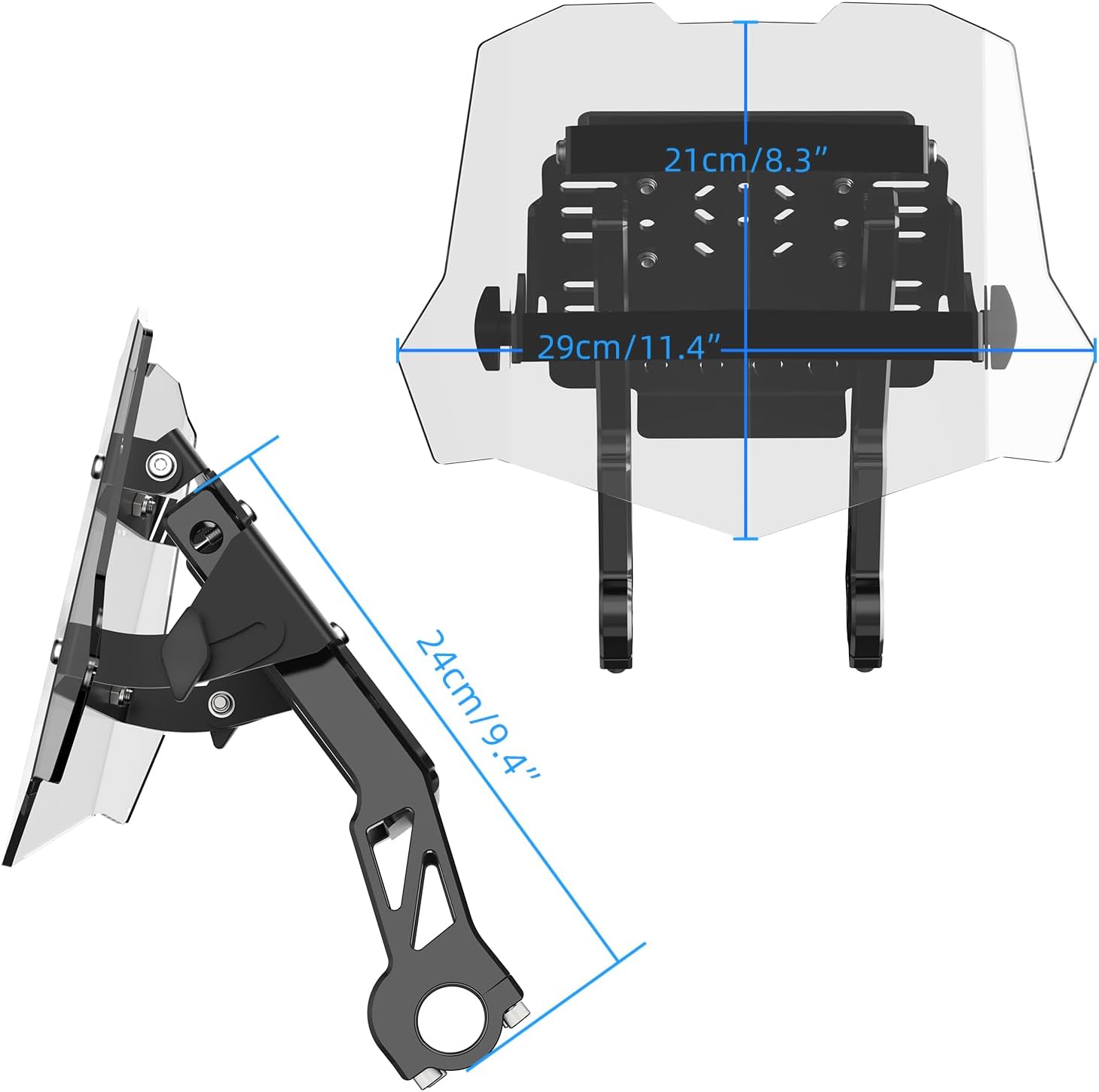 21cm/8.3”

29cm/11.4”

24cm/9.4”