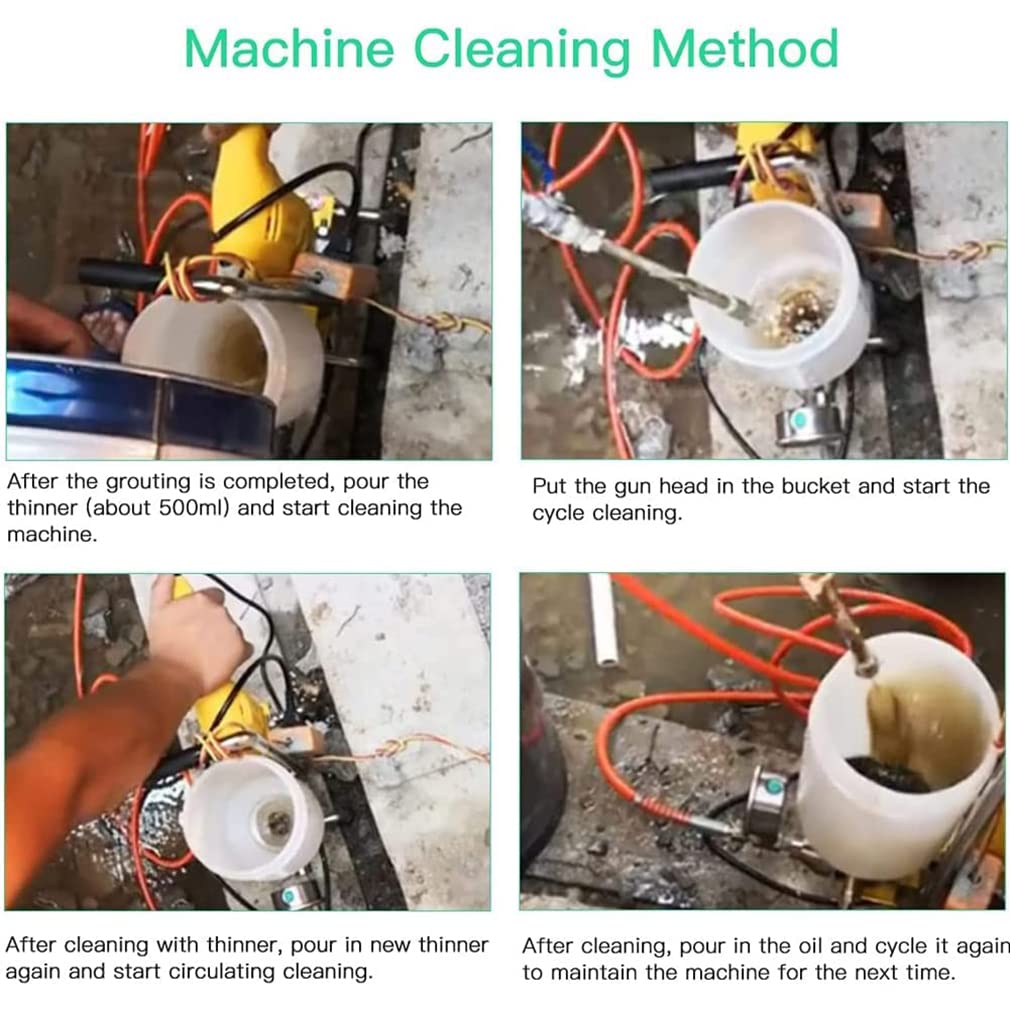 Machine Cleaning Method

After the grouting is completed, pour the thinner (about 500ml) and start cleaning the machine.

Put the gun head in the bucket and start the cycle cleaning.

After cleaning with thinner, pour in new thinner again and start circulating cleaning.

After cleaning, pour in the oil and cycle it again to maintain the machine for the next time.