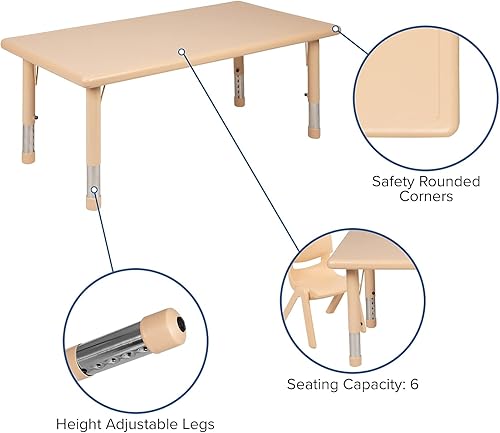 Safety Rounded Corners

Seating Capacity: 6

Height Adjustable Legs