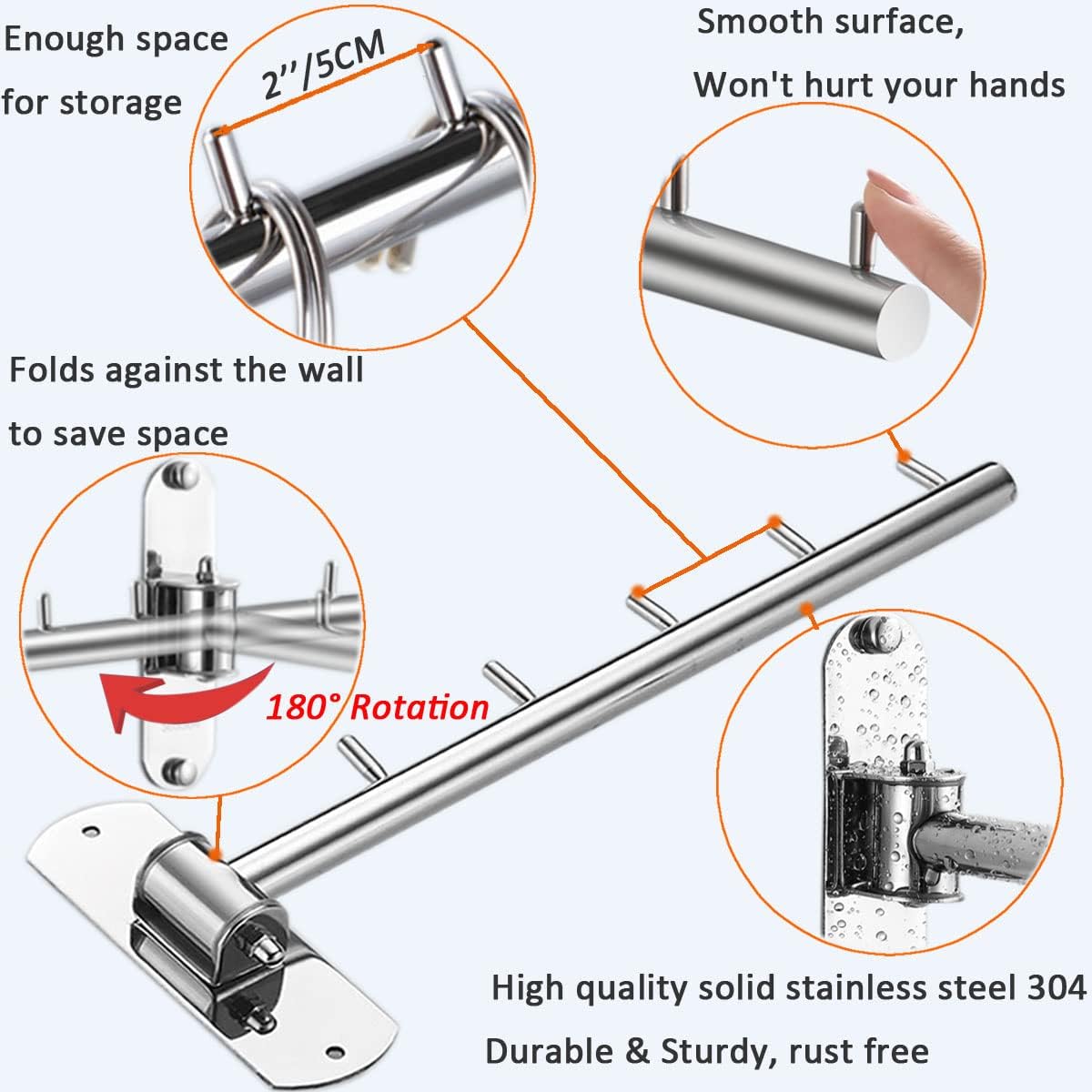 Enough space for storage

2''/5CM

Smooth surface, Won't hurt your hands

Folds against the wall to save space

180° Rotation

High quality solid stainless steel 304

Durable & Sturdy, rust free