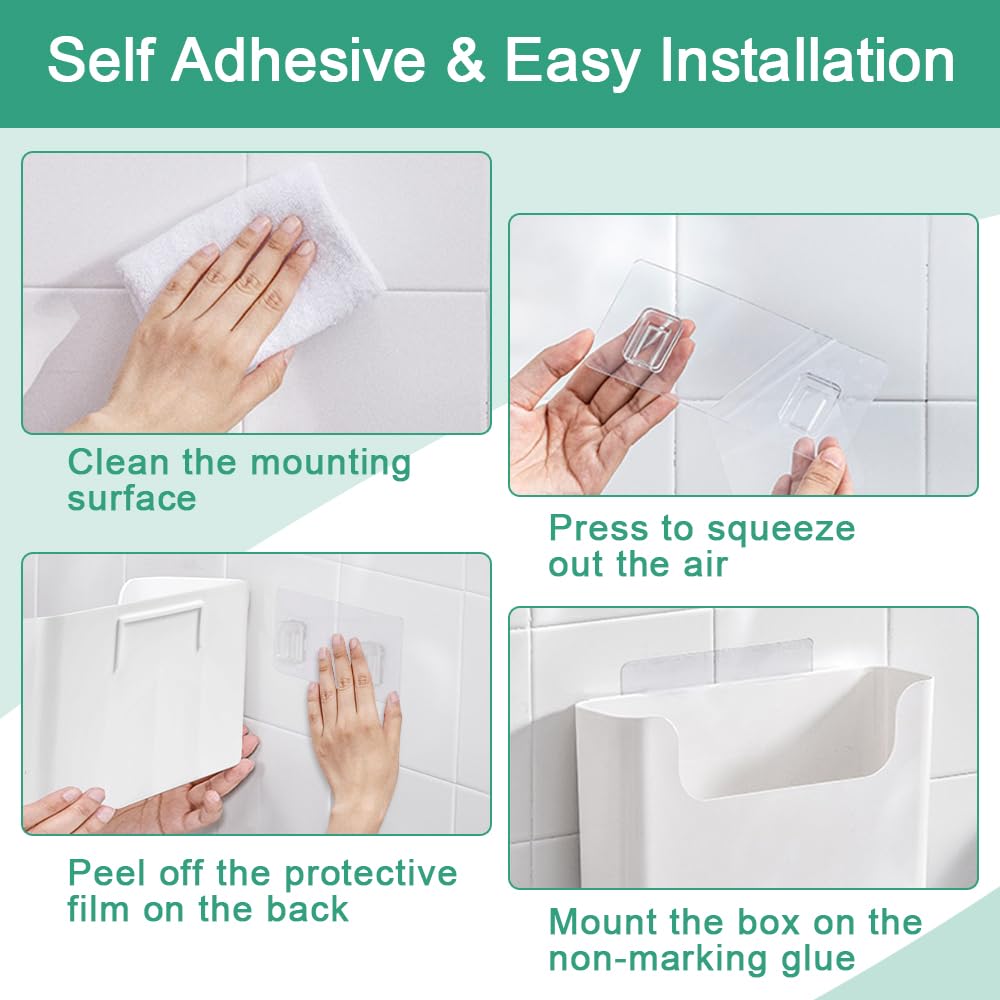 Self Adhesive & Easy Installation

Clean the mounting surface

Press to squeeze out the air

Peel off the protective film on the back

Mount the box on the non-marking glue