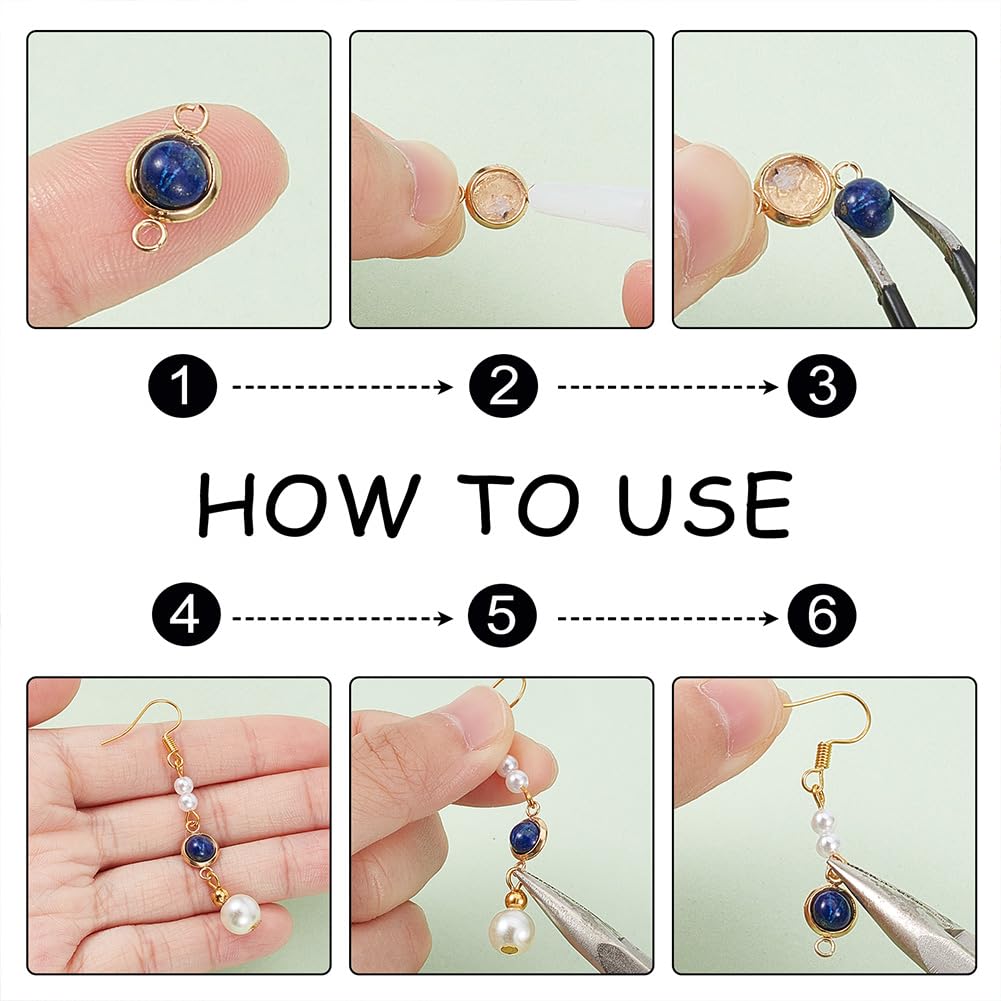 1
2
3
HOW TO USE
4
5
6