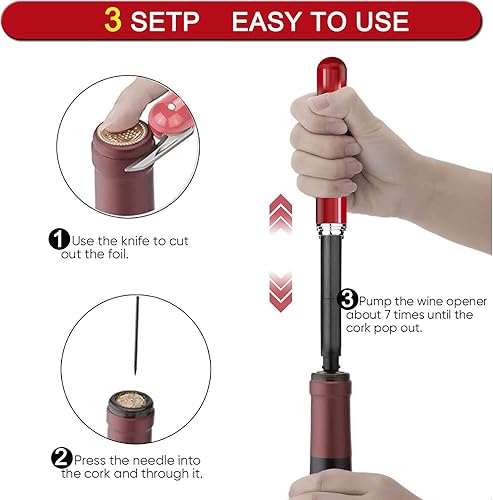 3 SETP EASY TO USE

1 Use the knife to cut out the foil.

2 Press the needle into the cork and through it.

3 Pump the wine opener about 7 times until the cork pop out.