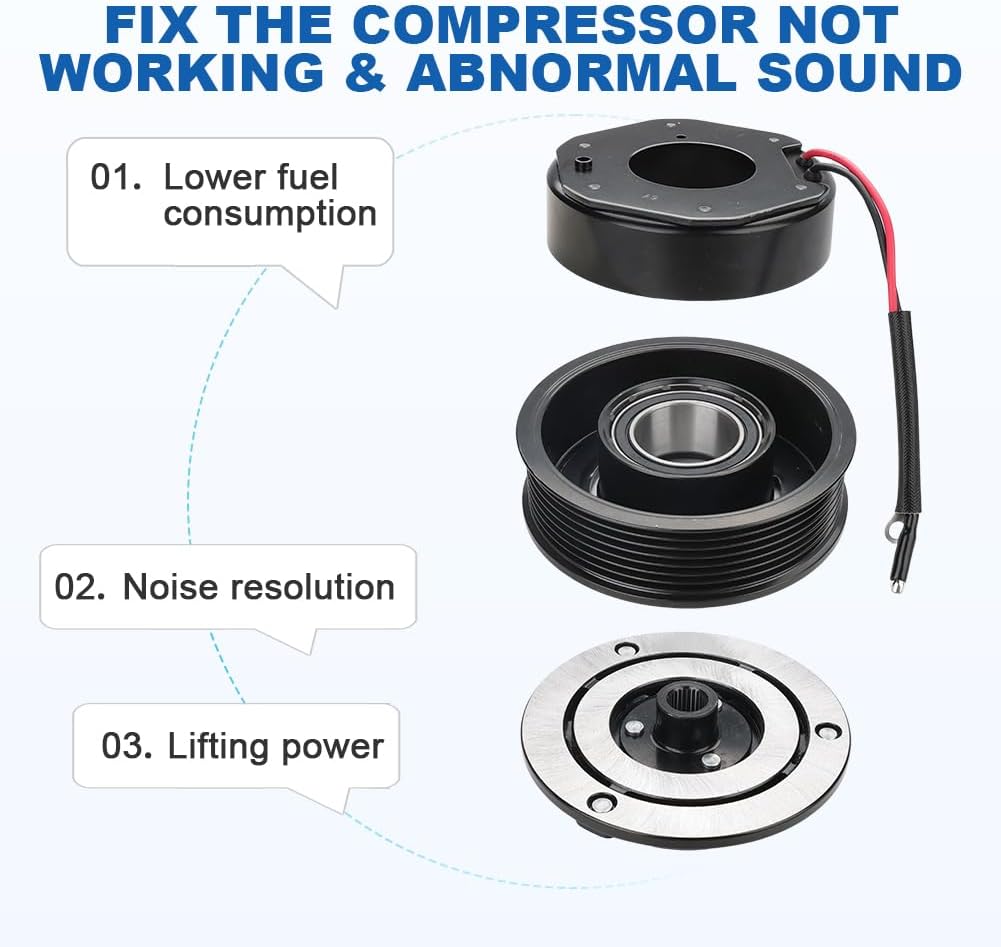 FIX THE COMPRESSOR NOT WORKING & ABNORMAL SOUND

01. Lower fuel consumption

02. Noise resolution

03. Lifting power