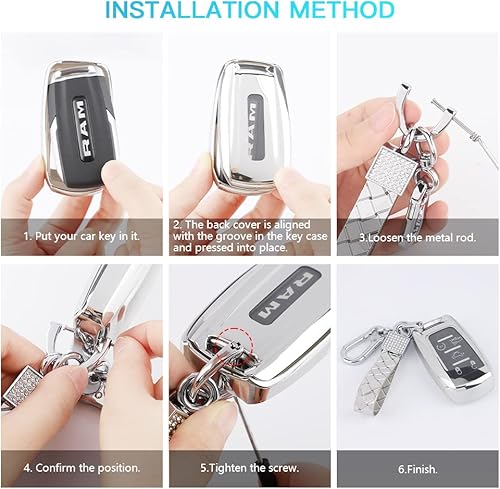 INSTALLATION METHOD

RAM

1. Put your car key in it.

RAM

2. The back cover is aligned with the groove in the key case and pressed into place.

3.Loosen the metal rod.

4. Confirm the position.

RAM

5.Tighten the screw.

6.Finish.