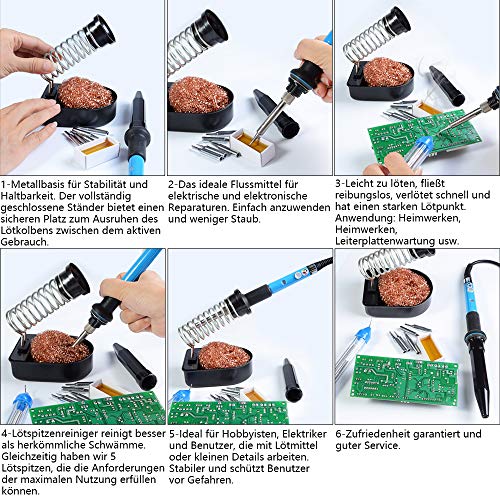 1-Metallbasis für Stabilität und Haltbarkeit. Der vollständig geschlossene Ständer bietet einen sicheren Platz zum Ausruhen des Lötkolbens zwischen dem aktiven Gebrauch.

2-Das ideale Flussmittel für elektrische und elektronische Reparaturen. Einfach anzuwenden und weniger Staub.

3-Leicht zu löten, fließt reibungslos, verlötet schnell und hat einen starken Lötpunkt. Anwendung: Heimwerken, Heimwerken, Leiterplattenwartung usw.

4-Lötspitzenreiniger reinigt besser als herkömmliche Schwämme. Gleichzeitig haben wir 5 Lötspitzen, die die Anforderungen der maximalen Nutzung erfüllen können.

5-Ideal für Hobbyisten, Elektriker und Benutzer, die mit Lötmittel oder kleinen Details arbeiten. Stabiler und schützt Benutzer vor Gefahren.

6-Zufriedenheit garantiert und guter Service.