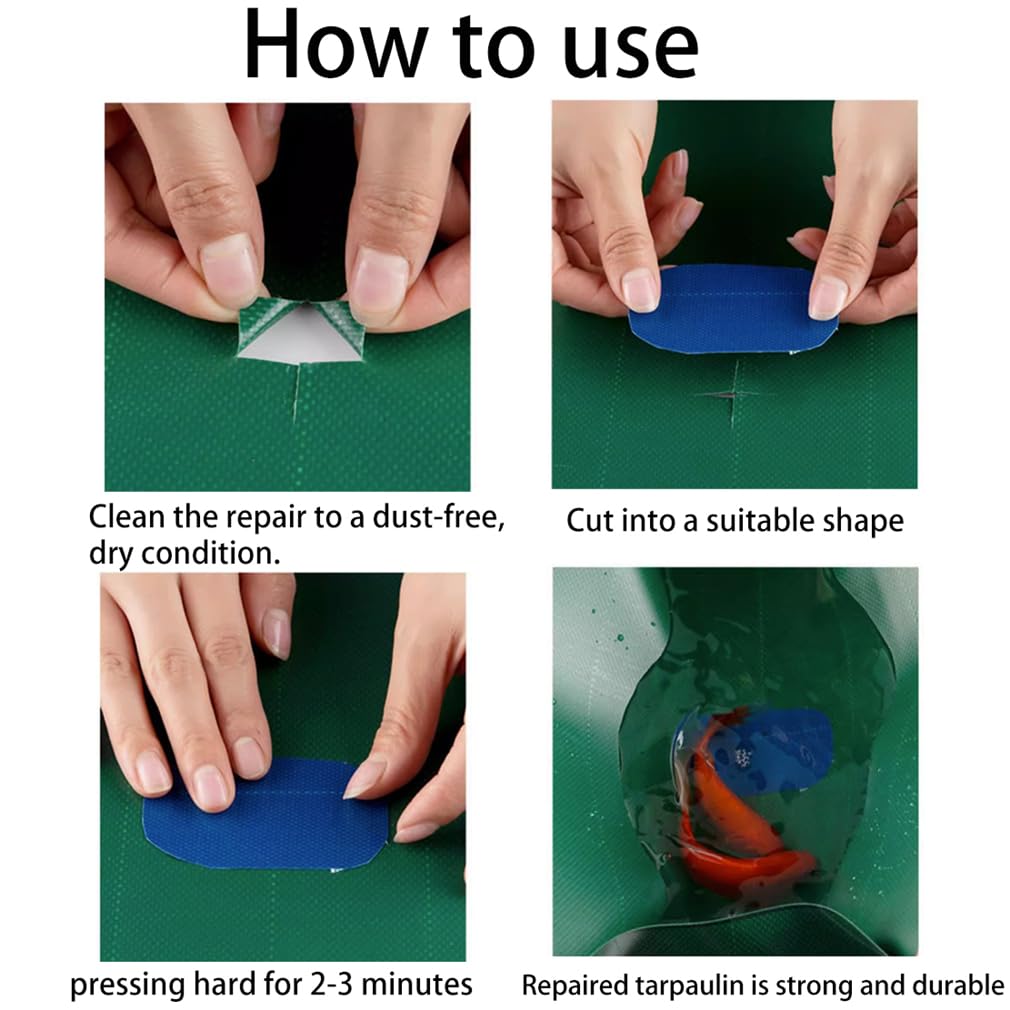 How to use

Clean the repair to a dust-free, dry condition.

Cut into a suitable shape

pressing hard for 2-3 minutes

Repaired tarpaulin is strong and durable