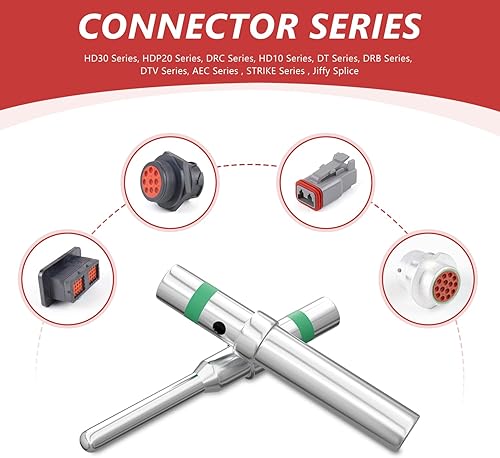 CONNECTOR SERIES

HD30 Series, HDP20 Series, DRC Series, HD10 Series, DT Series, DRB Series, DTV Series, AEC Series , STRIKE Series , Jiffy Splice