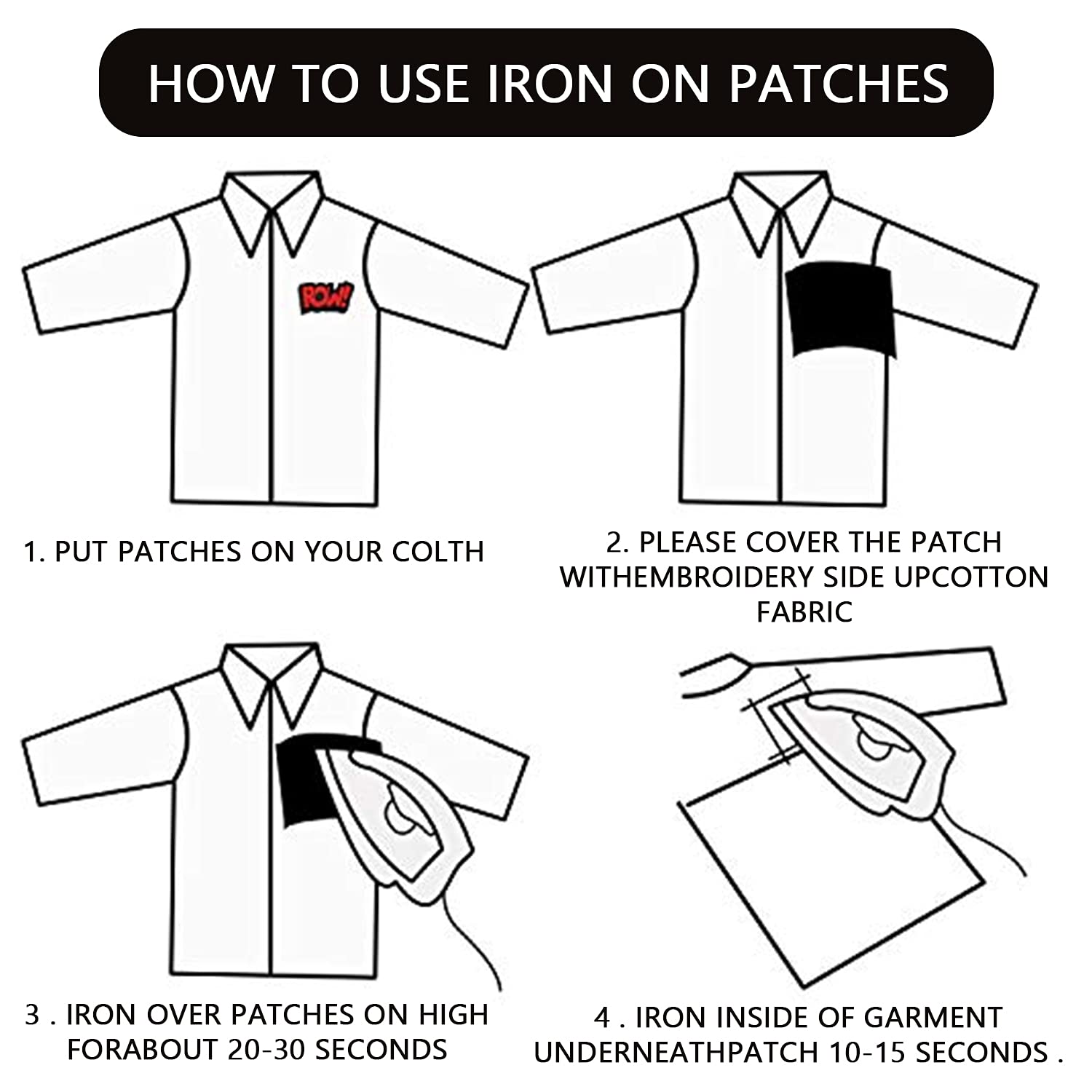 HOW TO USE IRON ON PATCHES

POW!

1. PUT PATCHES ON YOUR COLTH

2. PLEASE COVER THE PATCH WITHEMBROIDERY SIDE UPCOTTON FABRIC

3 . IRON OVER PATCHES ON HIGH FORABOUT 20-30 SECONDS

4 . IRON INSIDE OF GARMENT UNDERNEATHPATCH 10-15 SECONDS .