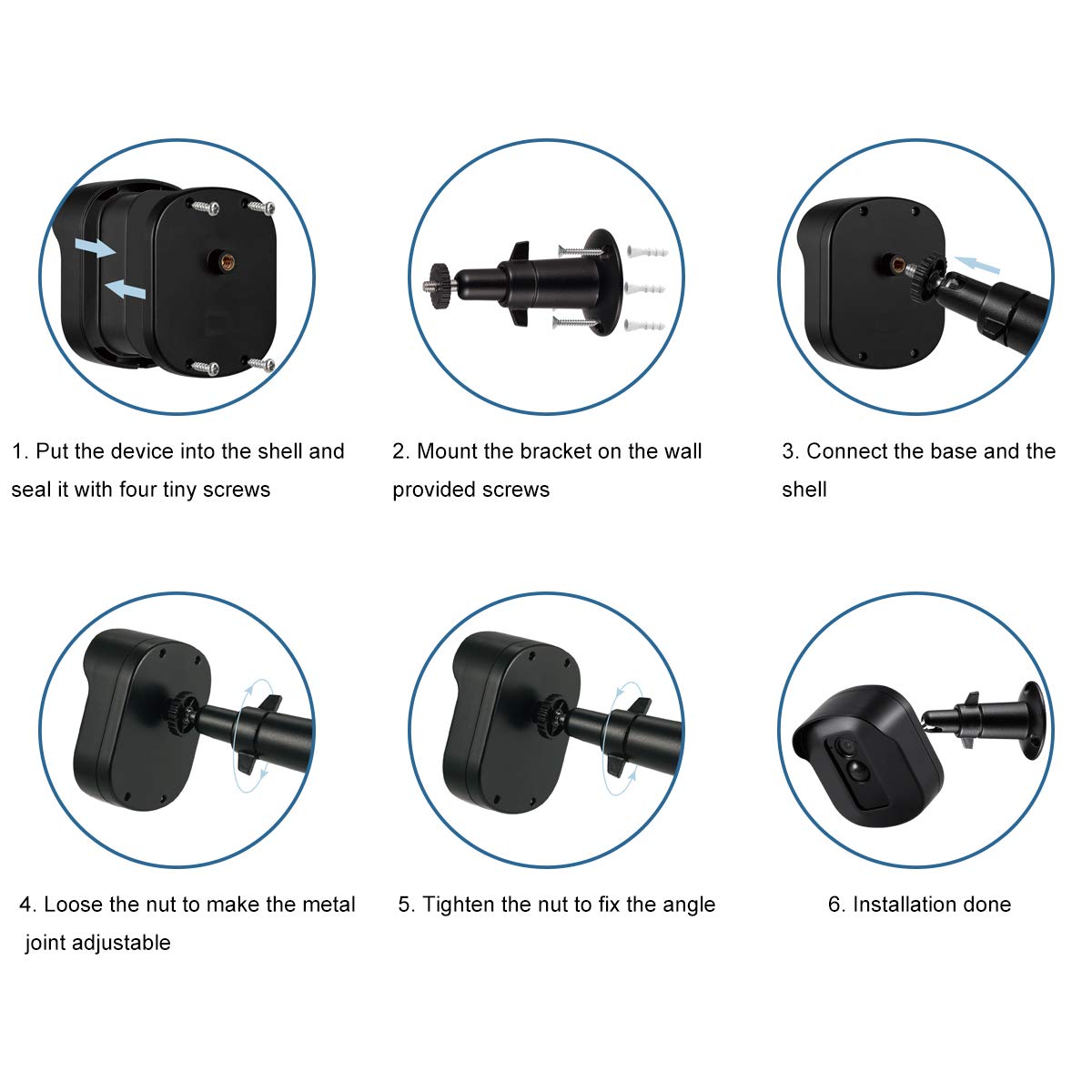 1. Put the device into the shell and seal it with four tiny screws

2. Mount the bracket on the wall provided screws

3. Connect the base and the shell

4. Loose the nut to make the metal joint adjustable

5. Tighten the nut to fix the angle

6. Installation done