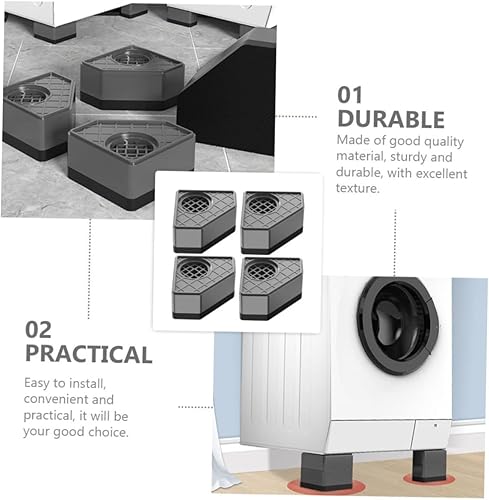 01
DURABLE

Made of good quality material, sturdy and durable, with excellent texture.

02
PRACTICAL

Easy to install, convenient and practical, it will be your good choice.