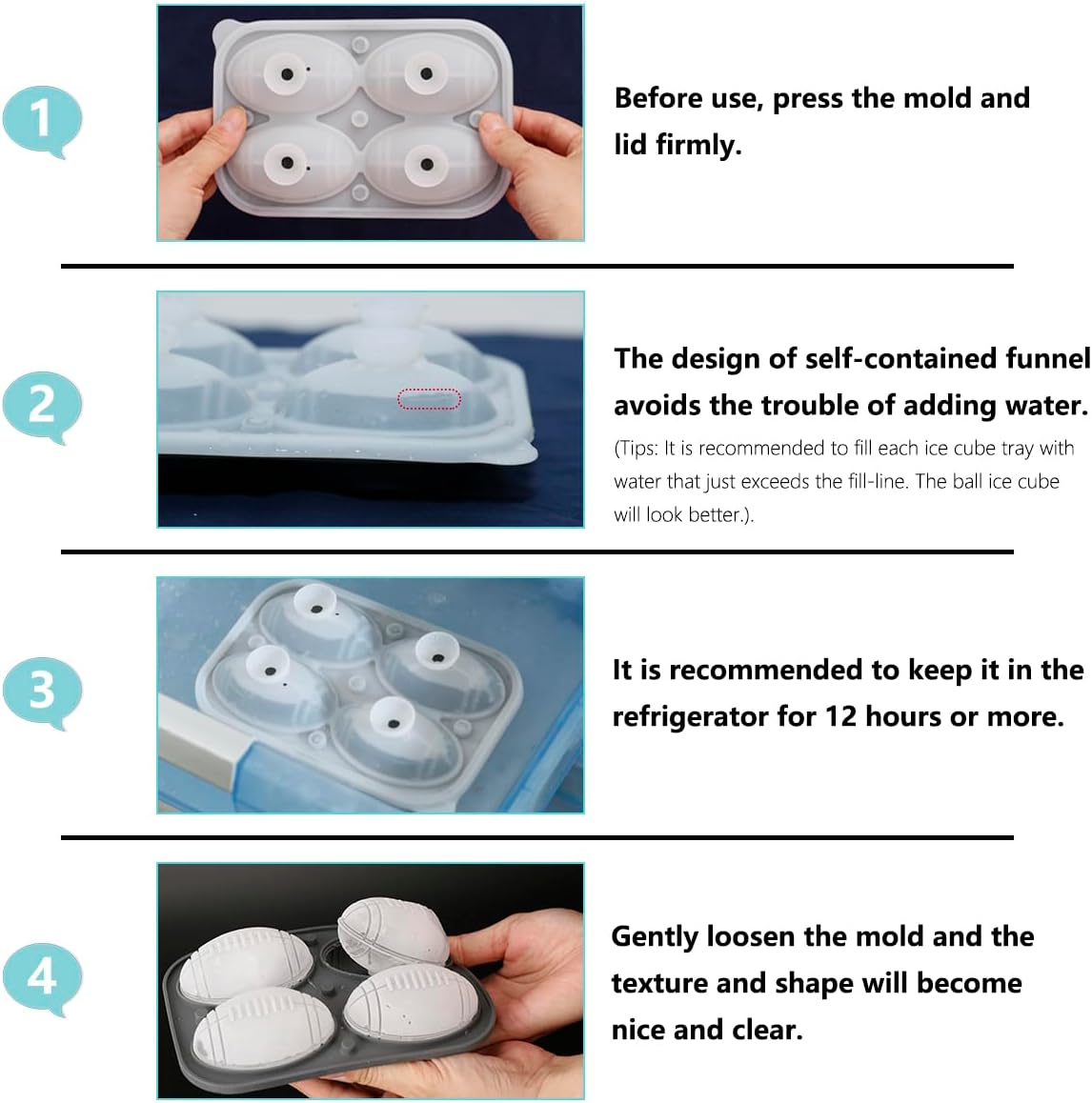 1

Before use, press the mold and lid firmly.

2

The design of self-contained funnel avoids the trouble of adding water.

(Tips: It is recommended to fill each ice cube tray with water that just exceeds the fill-line. The ball ice cube will look better.).

3

It is recommended to keep it in the refrigerator for 12 hours or more.

4

Gently loosen the mold and the texture and shape will become nice and clear.