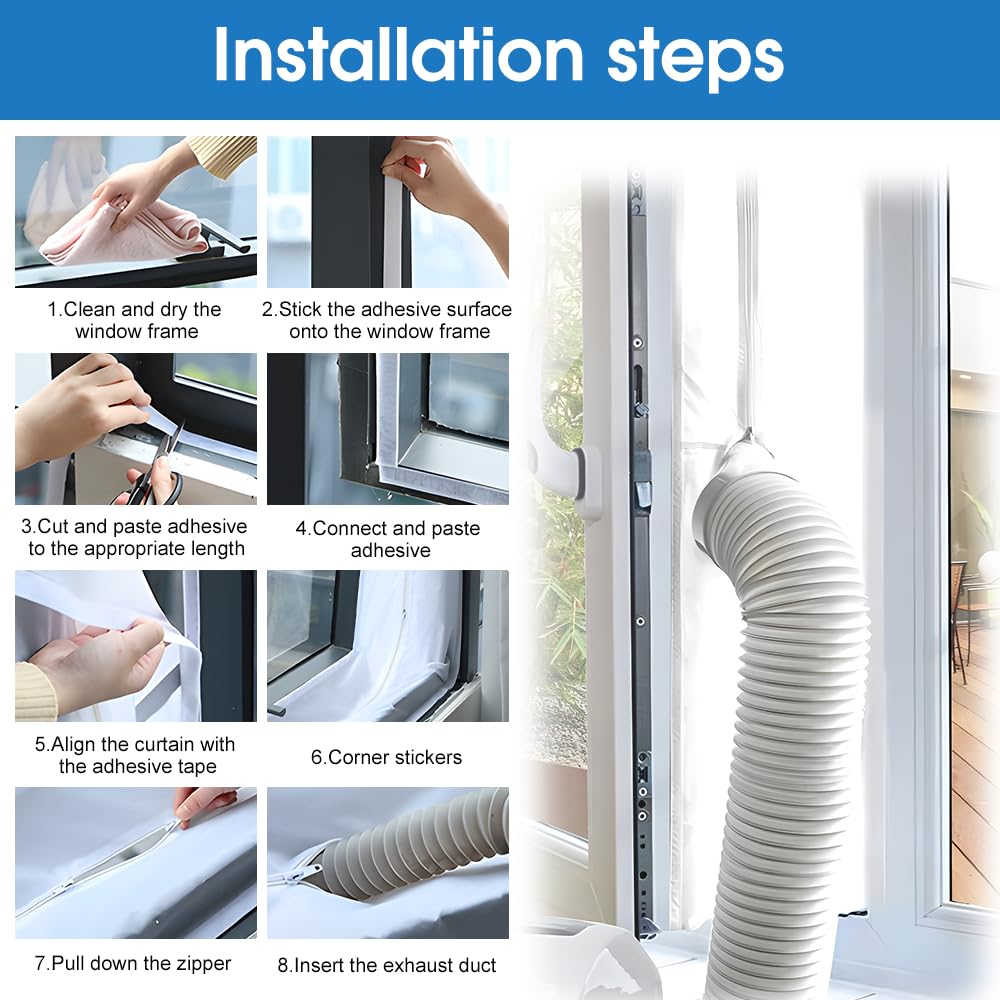 Installation steps

1.Clean and dry the window frame

2.Stick the adhesive surface onto the window frame

3.Cut and paste adhesive to the appropriate length

4.Connect and paste adhesive

5.Align the curtain with the adhesive tape

6.Corner stickers

7.Pull down the zipper

8.Insert the exhaust duct