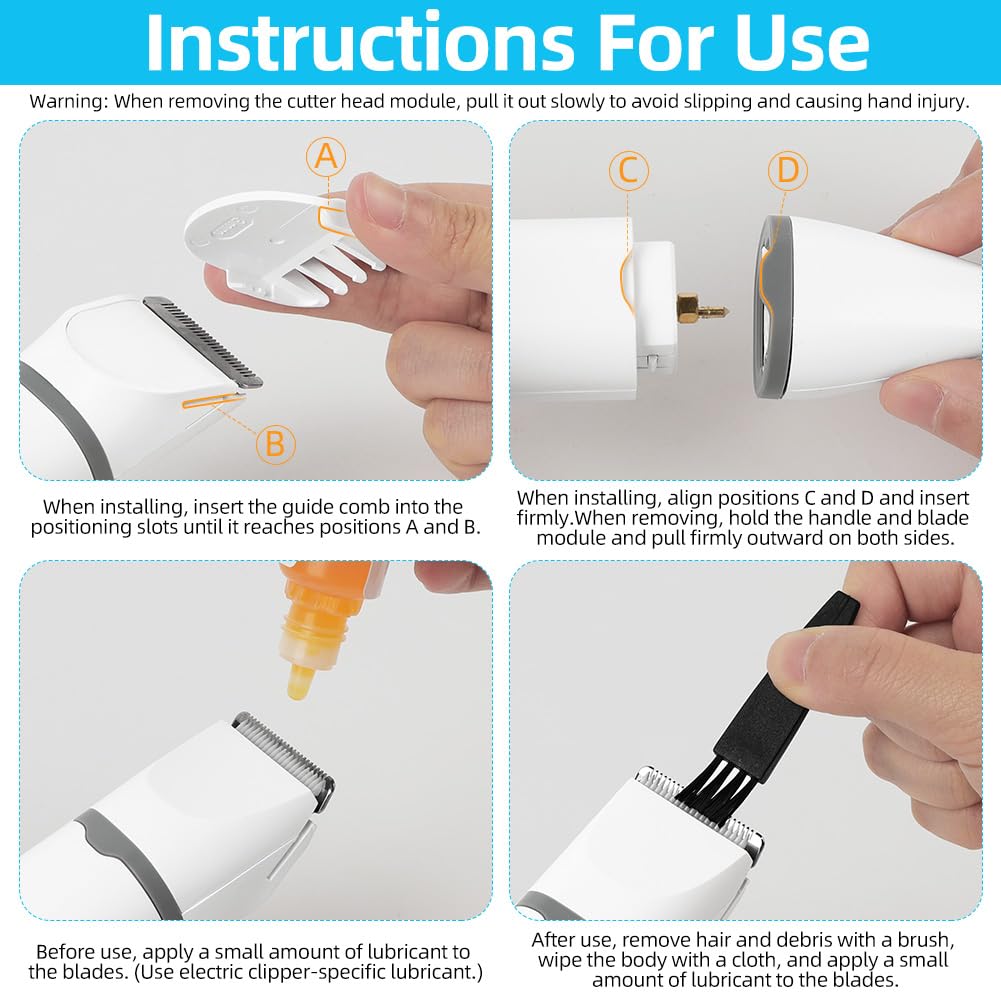 Instructions For Use

Warning: When removing the cutter head module, pull it out slowly to avoid slipping and causing hand injury.

A

B

When installing, insert the guide comb into the positioning slots until it reaches positions A and B.

C

D

When installing, align positions C and D and insert firmly.When removing, hold the handle and blade module and pull firmly outward on both sides.

Before use, apply a small amount of lubricant to the blades. (Use electric clipper-specific lubricant.)

After use, remove hair and debris with a brush, wipe the body with a cloth, and apply a small amount of lubricant to the blades.