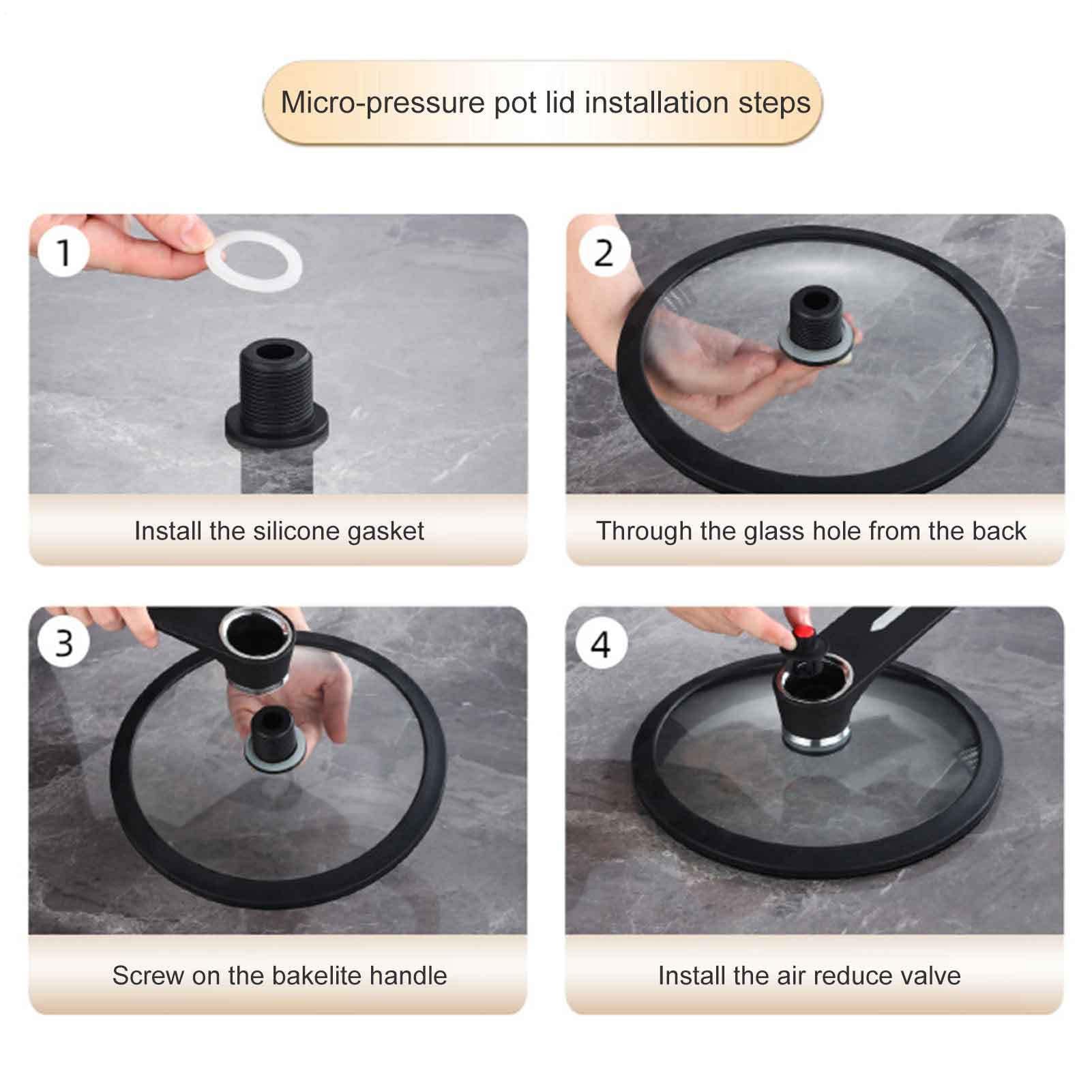 Micro-pressure pot lid installation steps

1

Install the silicone gasket

2

Through the glass hole from the back

3

Screw on the bakelite handle

4

Install the air reduce valve