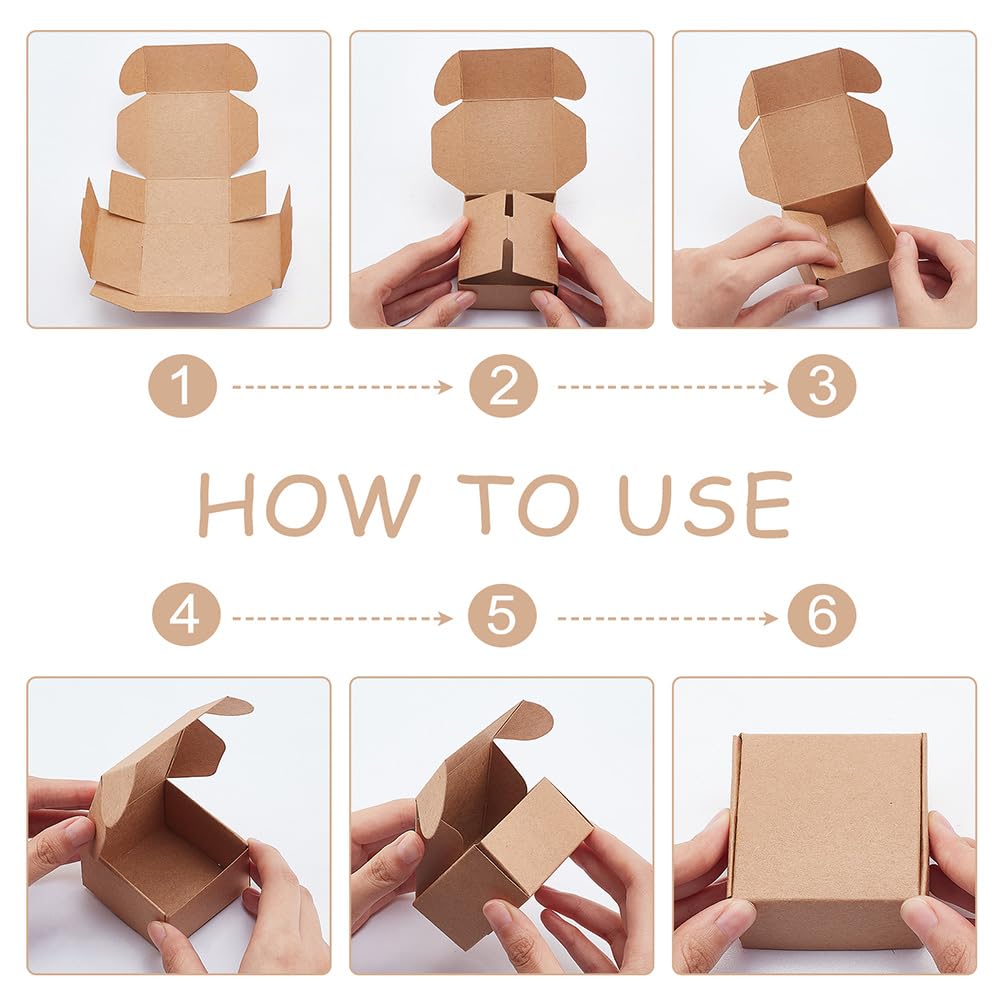 1 2 3

HOW TO USE

4 5 6