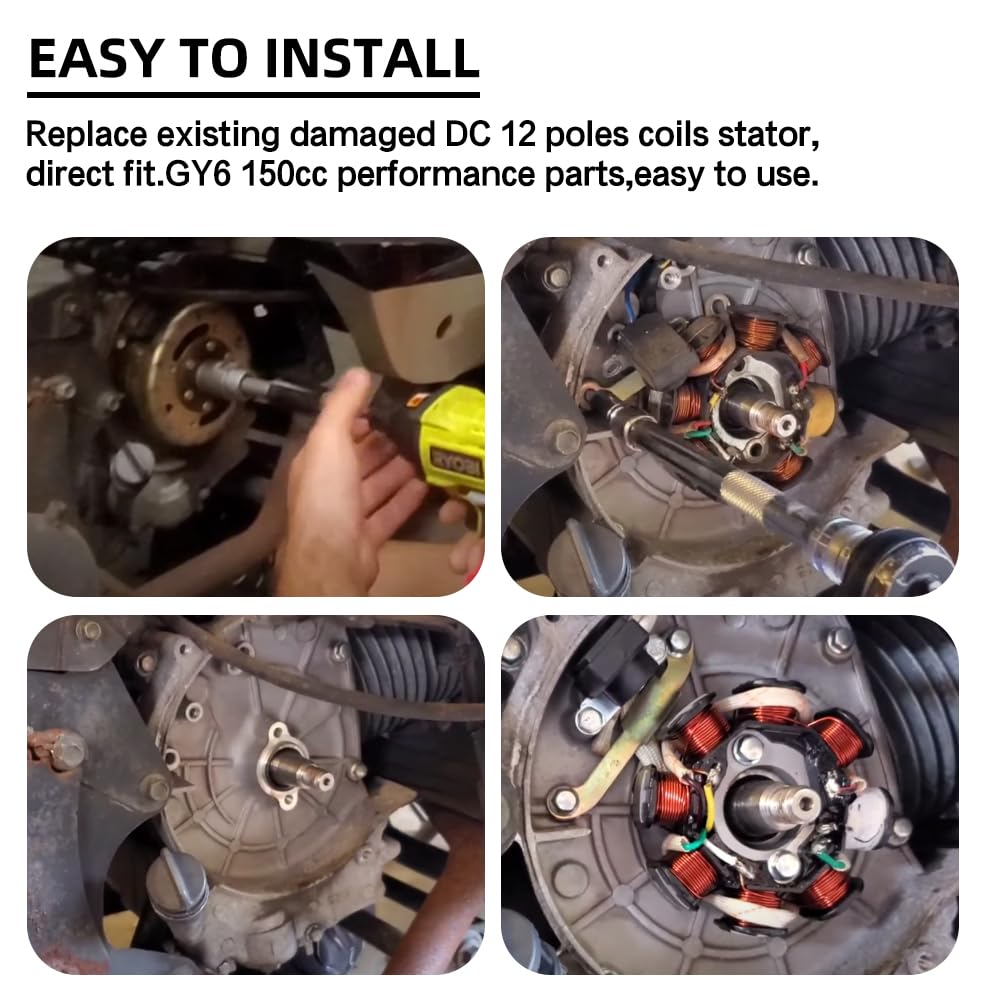 EASY TO INSTALL

Replace existing damaged DC 12 poles coils stator, direct fit.GY6 150cc performance parts,easy to use.

RYOBI