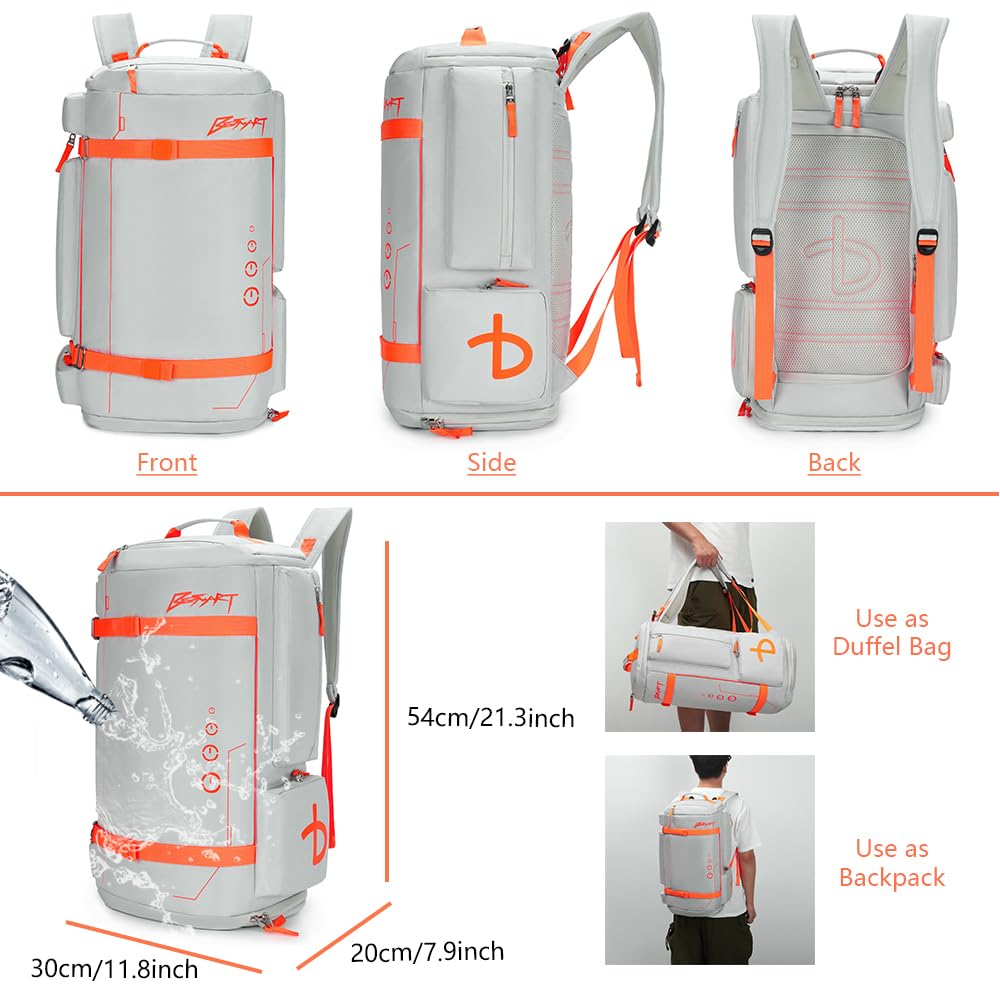 Front

Side

Back

54cm/21.3inch

30cm/11.8inch

20cm/7.9inch

Use as Duffel Bag

Use as Backpack