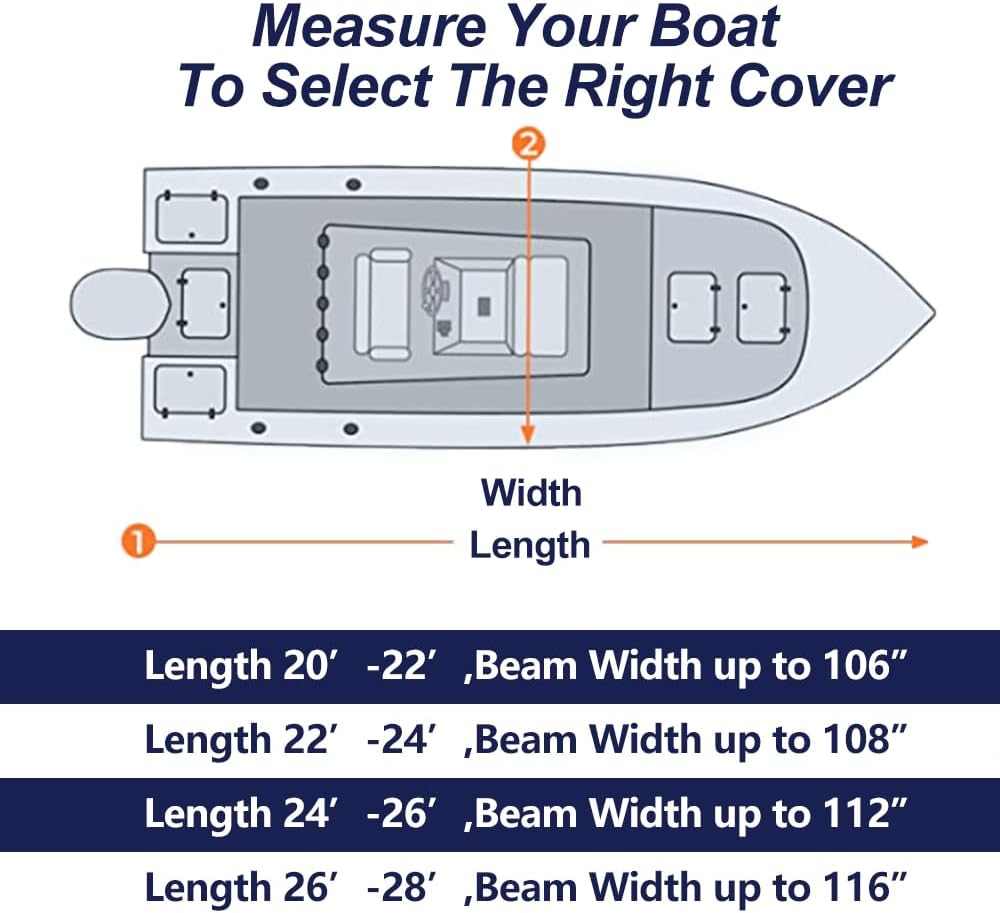 Measure Your Boat
To Select The Right Cover

2

Width

1

Length

Length 20′ -22′ ,Beam Width up to 106″

Length 22′ -24′ ,Beam Width up to 108″

Length 24′ -26′ ,Beam Width up to 112″

Length 26′ -28′ ,Beam Width up to 116″