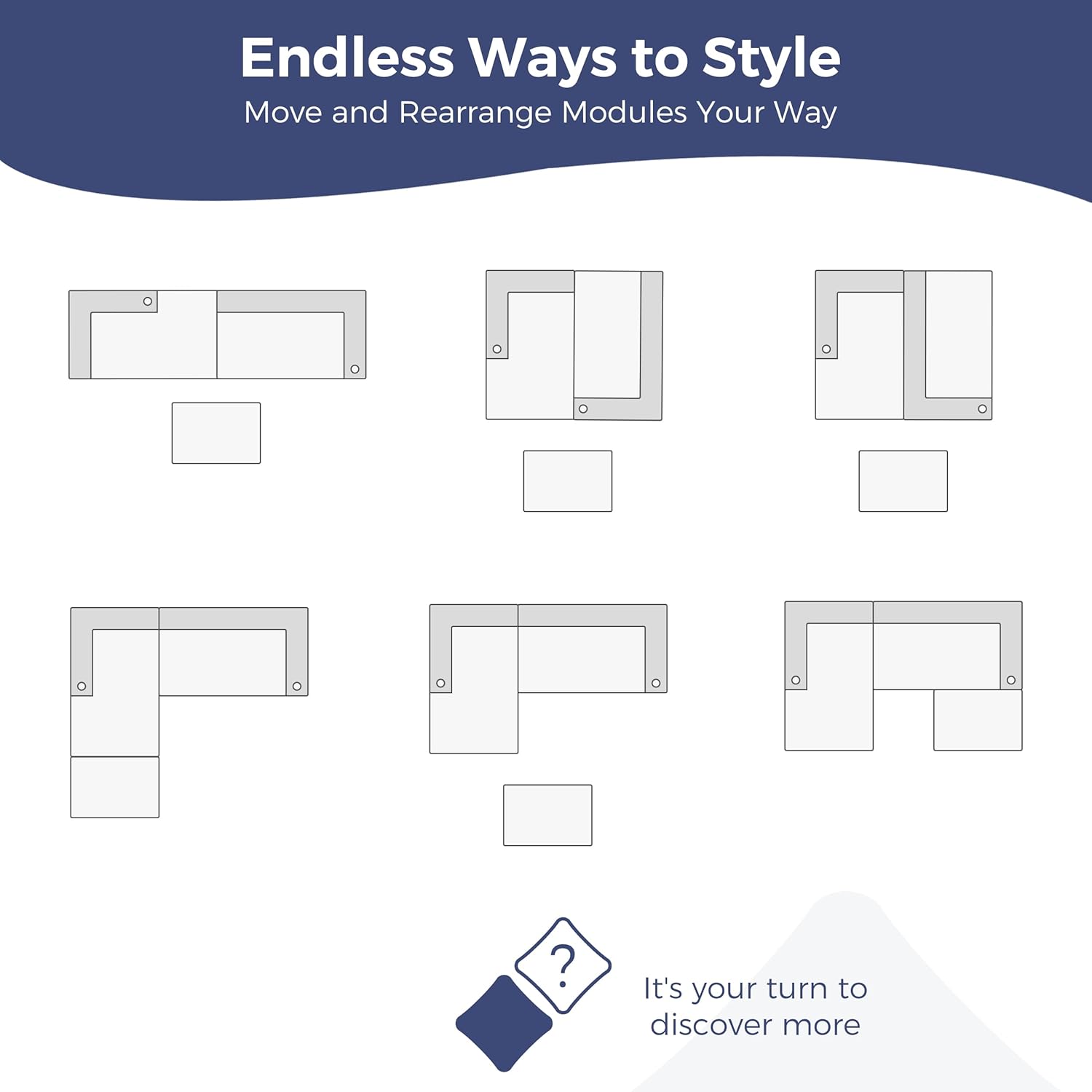 Endless Ways to Style
Move and Rearrange Modules Your Way

?

It's your turn to discover more