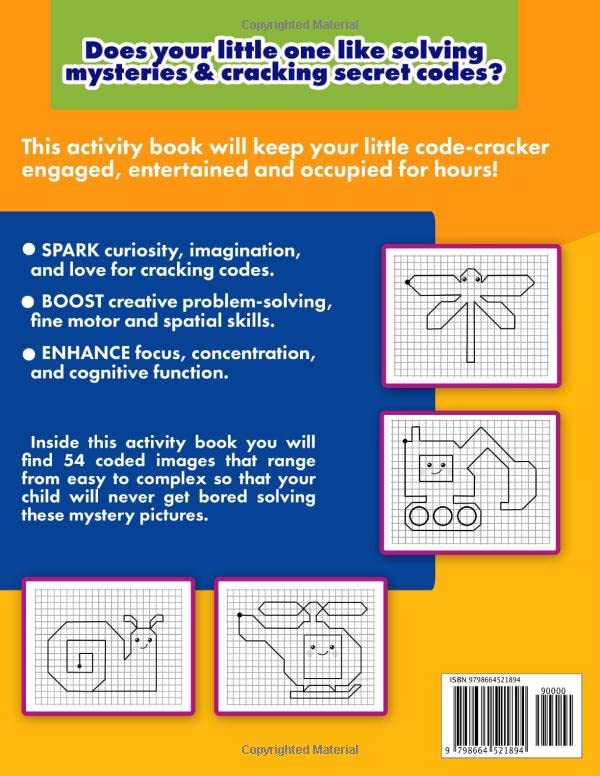 Copyrighted Material

Does your little one like solving mysteries & cracking secret codes?

This activity book will keep your little code-cracker engaged, entertained and occupied for hours!

● SPARK curiosity, imagination, and love for cracking codes.

● BOOST creative problem-solving, fine motor and spatial skills.

● ENHANCE focus, concentration, and cognitive function.

Inside this activity book you will find 54 coded images that range from easy to complex so that your child will never get bored solving these mystery pictures.

ISBN 9798664521894

90000

9 798664 521894

Copyrighted Material