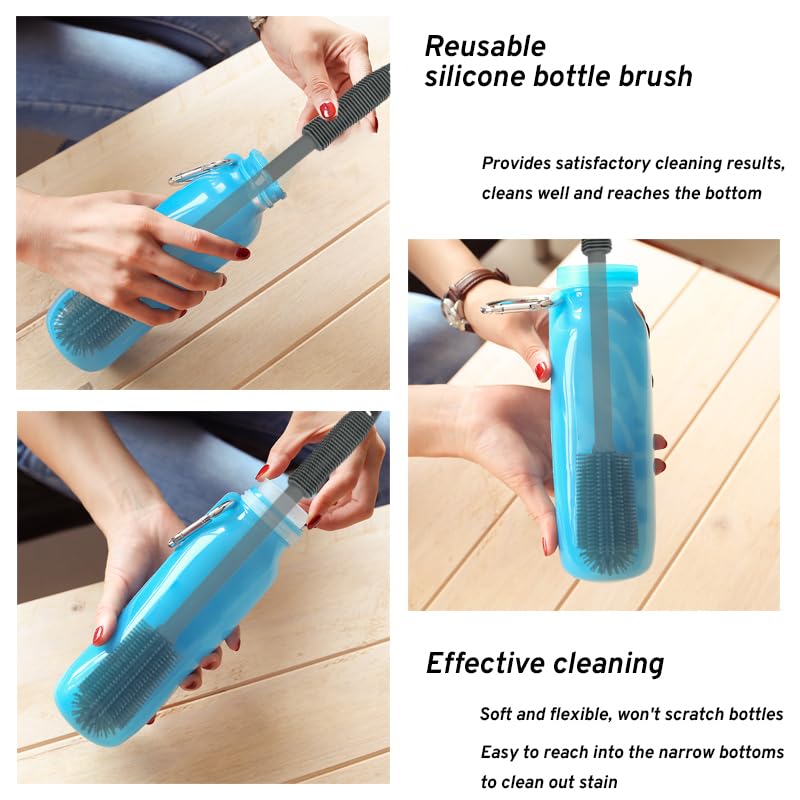 Reusable silicone bottle brush

Provides satisfactory cleaning results, cleans well and reaches the bottom

Effective cleaning

Soft and flexible, won't scratch bottles

Easy to reach into the narrow bottoms to clean out stain