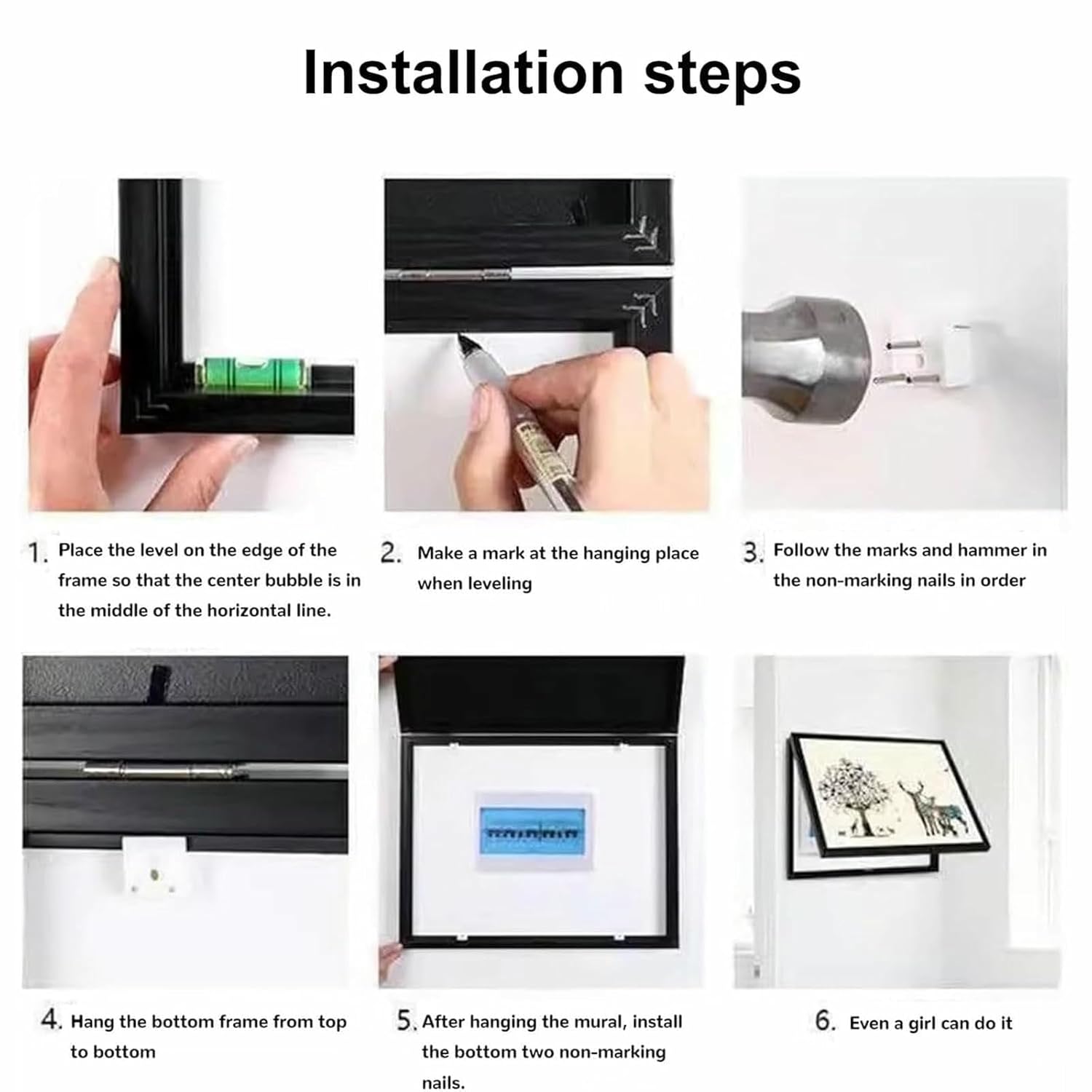 Installation steps

1. Place the level on the edge of the frame so that the center bubble is in the middle of the horizontal line.

2. Make a mark at the hanging place when leveling

3. Follow the marks and hammer in the non-marking nails in order

4. Hang the bottom frame from top to bottom

5. After hanging the mural, install the bottom two non-marking nails.

6. Even a girl can do it