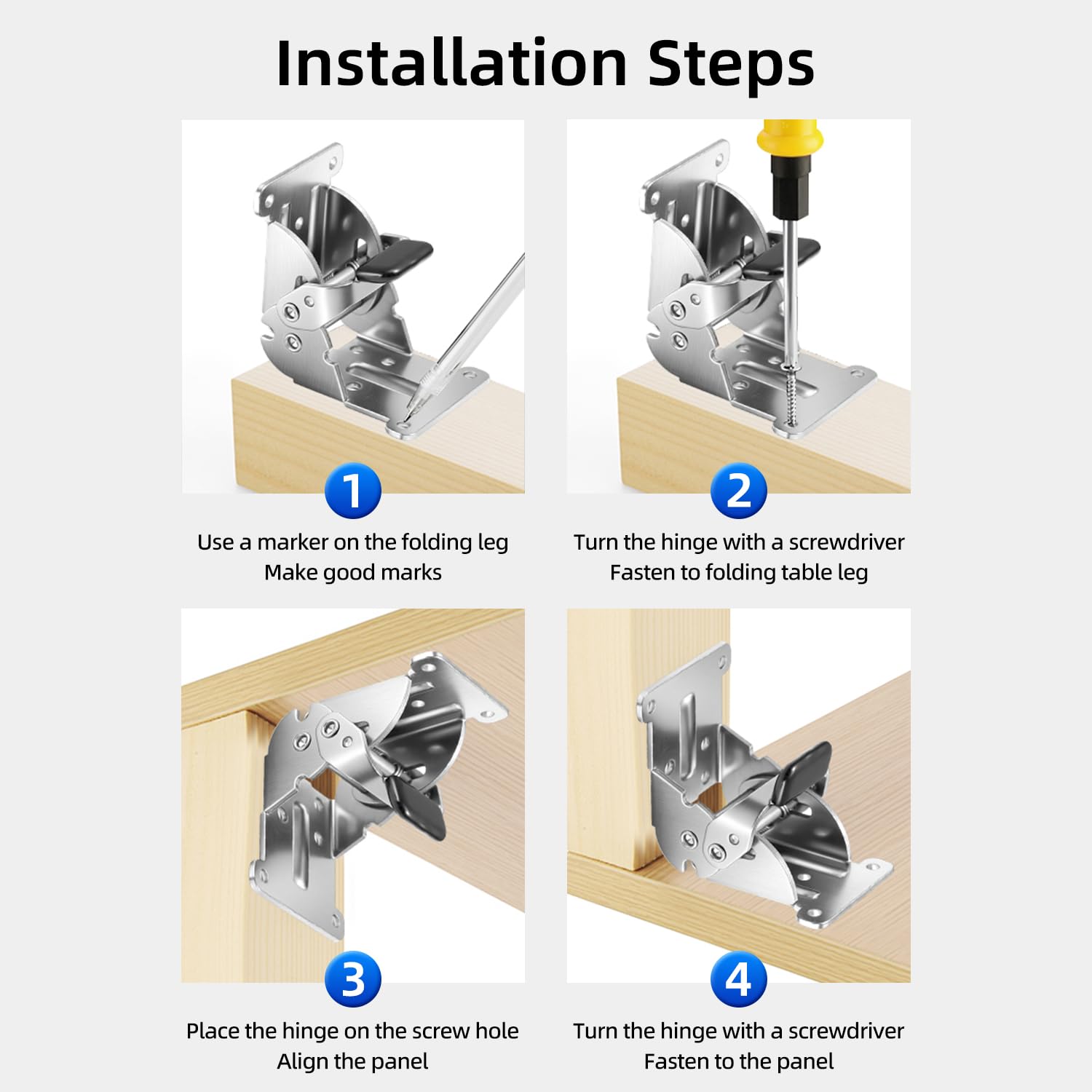 Installation Steps

1

Use a marker on the folding leg
Make good marks

2

Turn the hinge with a screwdriver
Fasten to folding table leg

3

Place the hinge on the screw hole
Align the panel

4

Turn the hinge with a screwdriver
Fasten to the panel