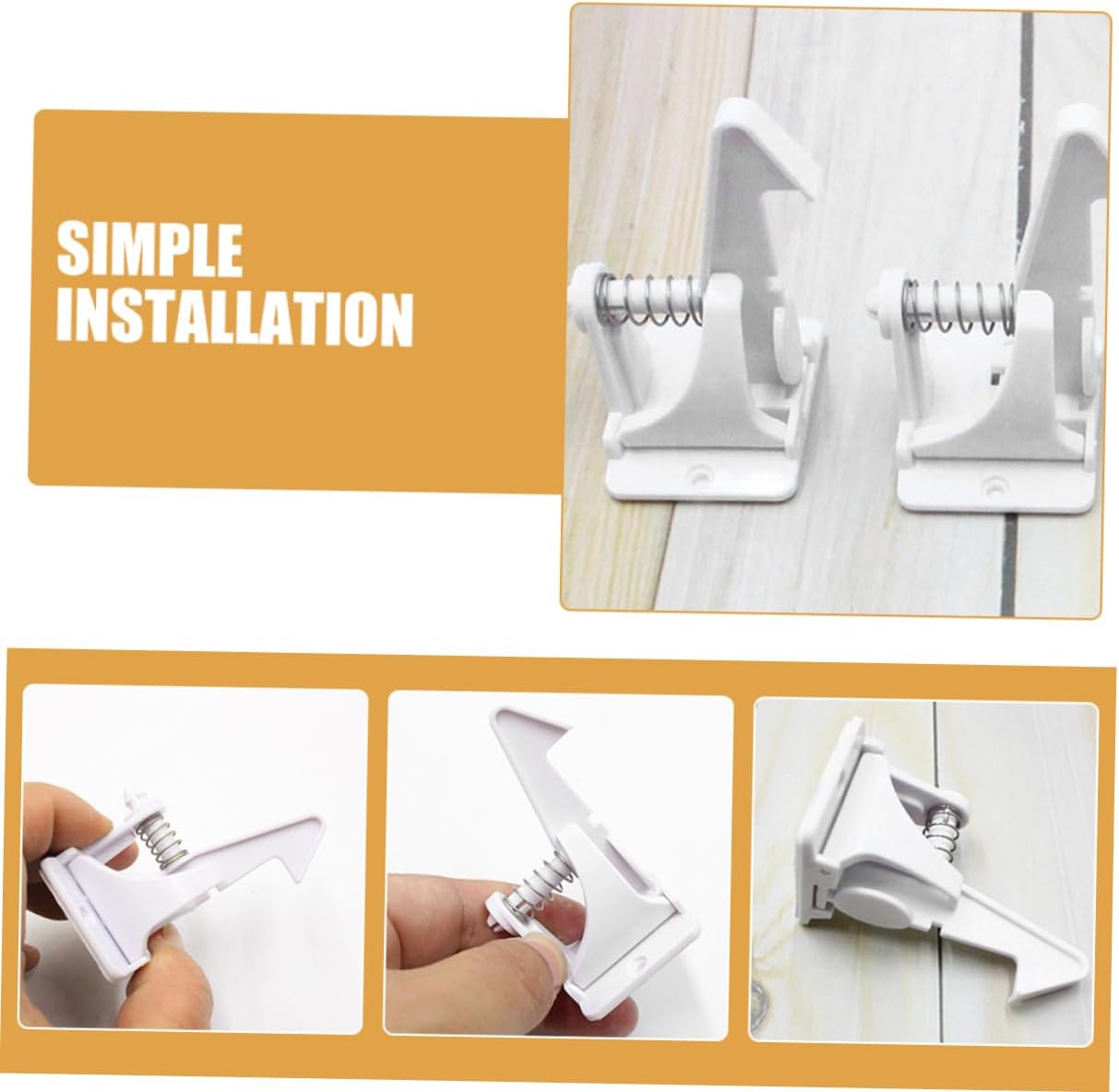 SIMPLE INSTALLATION