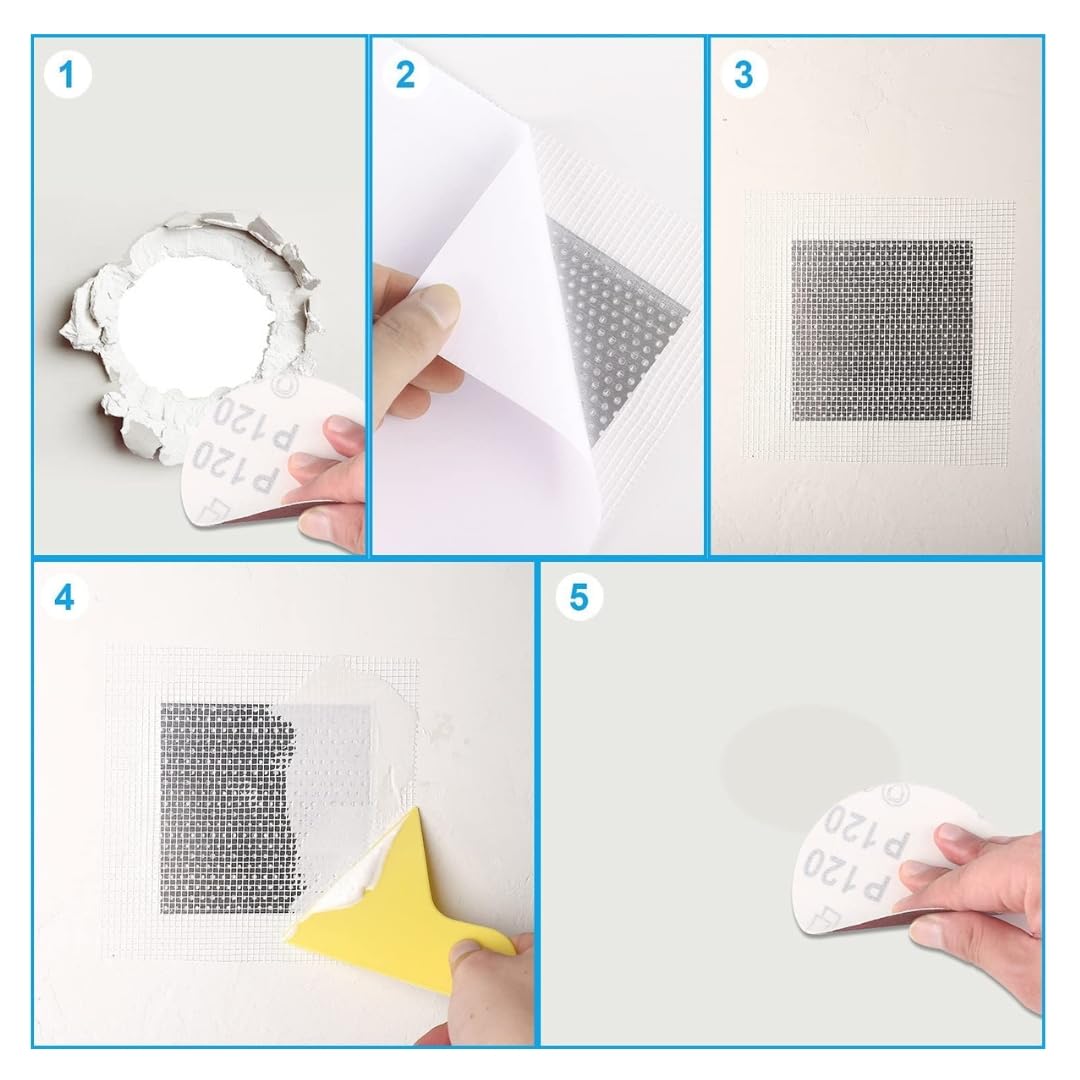 1

P120

2

3

4

5

P120