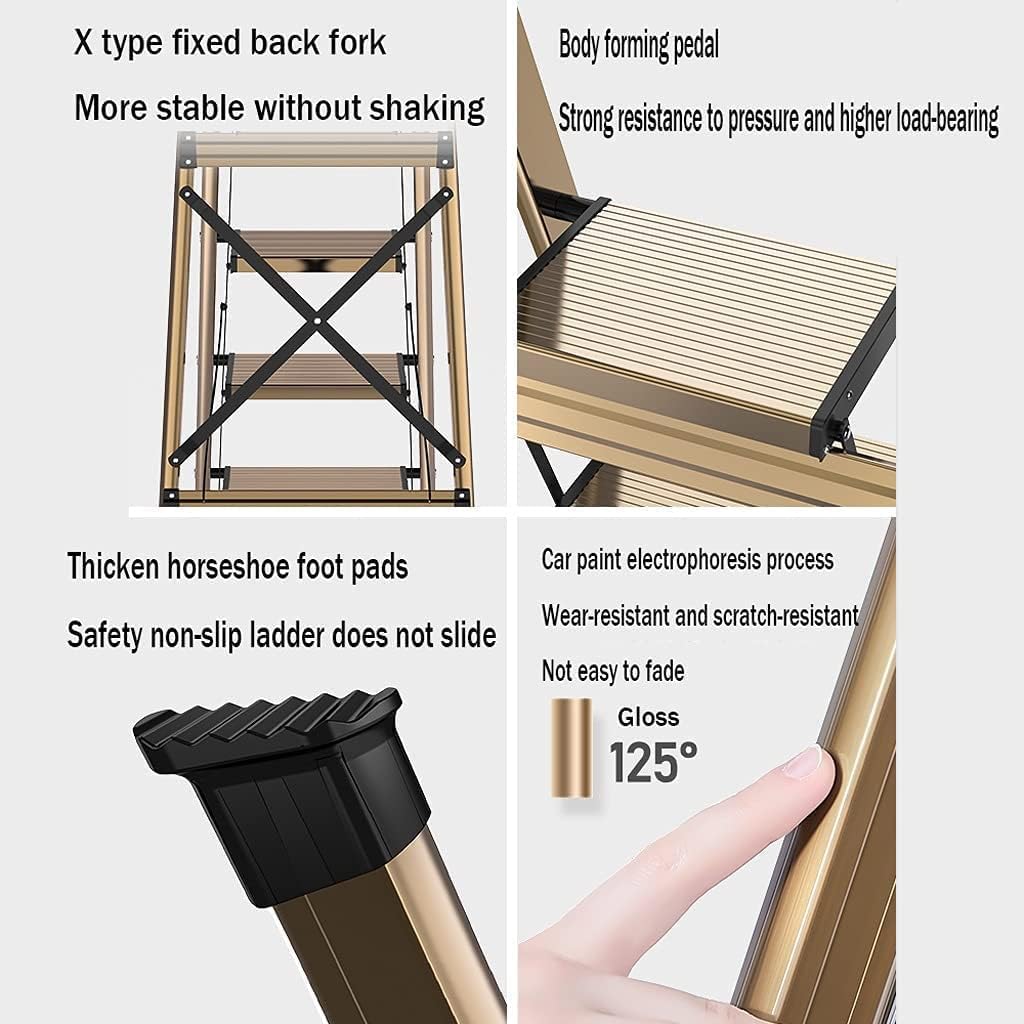 X type fixed back fork

More stable without shaking

Body forming pedal

Strong resistance to pressure and higher load-bearing

Thicken horseshoe foot pads

Safety non-slip ladder does not slide

Car paint electrophoresis process

Wear-resistant and scratch-resistant

Not easy to fade

Gloss

125°