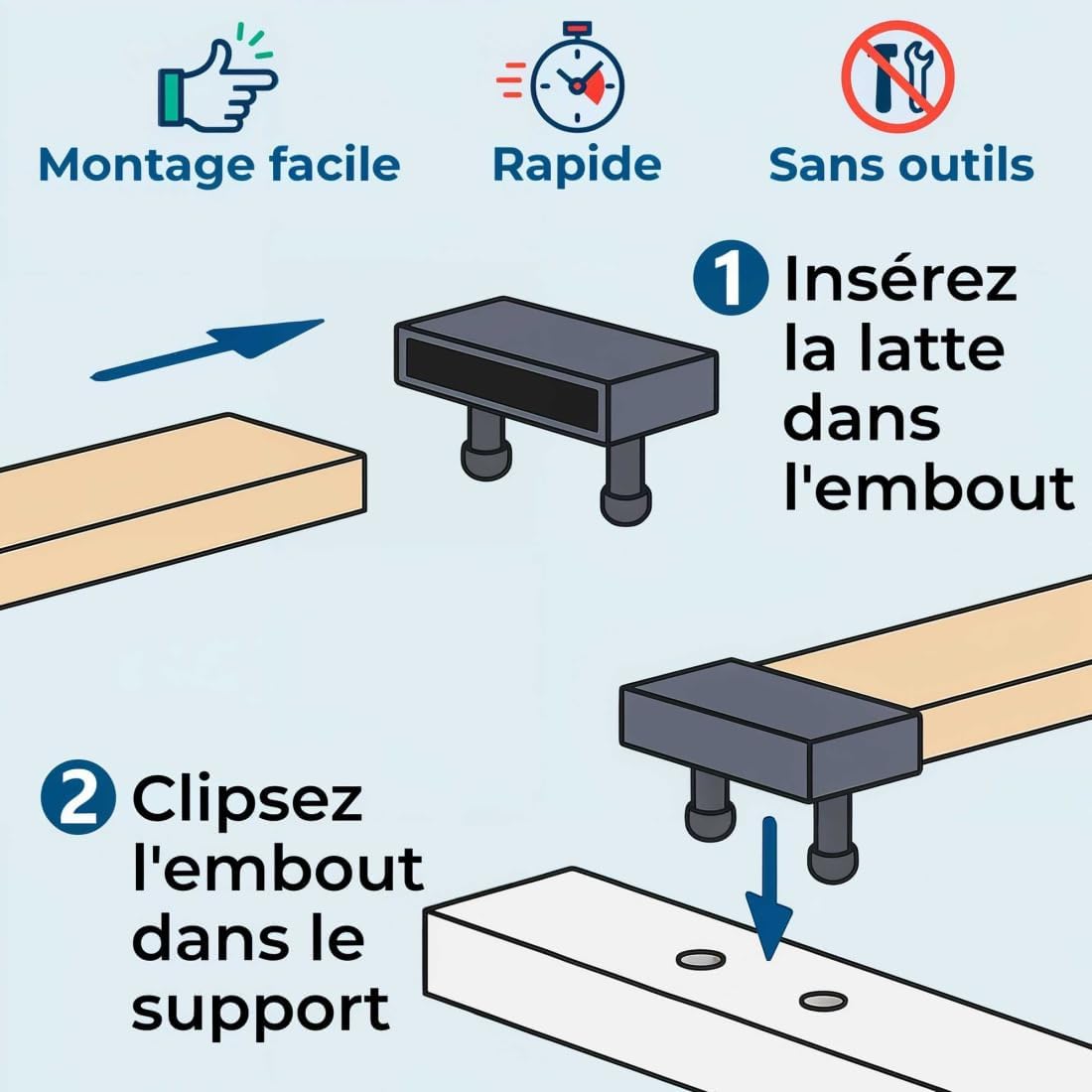 Montage facile

Rapide

Sans outils

1 Insérez la latte dans l'embout

2 Clipsez l'embout dans le support