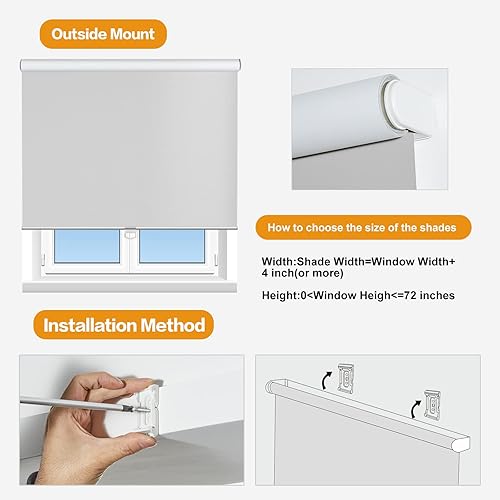 Outside Mount

How to choose the size of the shades

Width:Shade Width=Window Width+ 4 inch(or more)

Height:0<Window Heigh<=72 inches

Installation Method