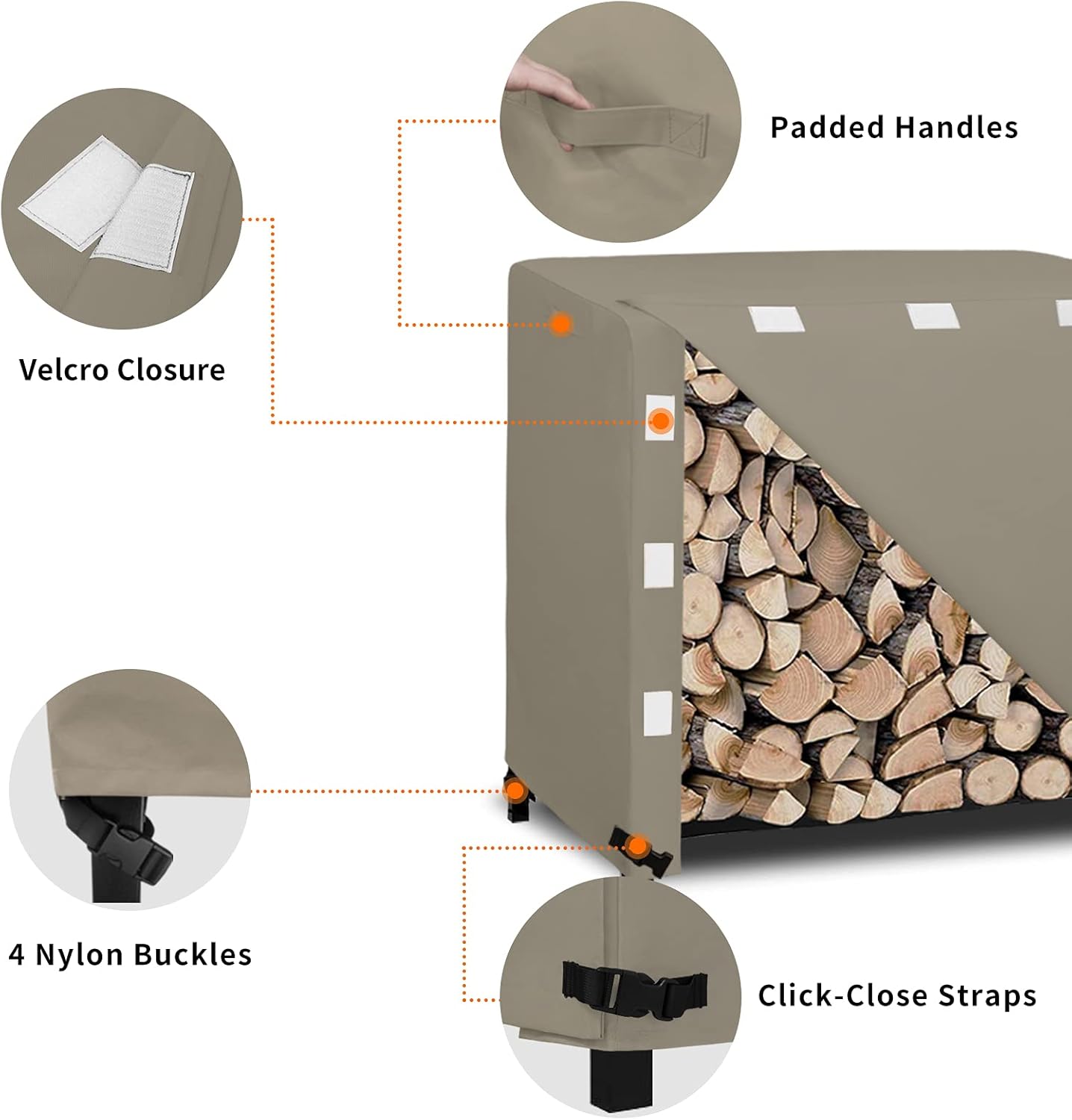 Padded Handles

Velcro Closure

4 Nylon Buckles

Click-Close Straps