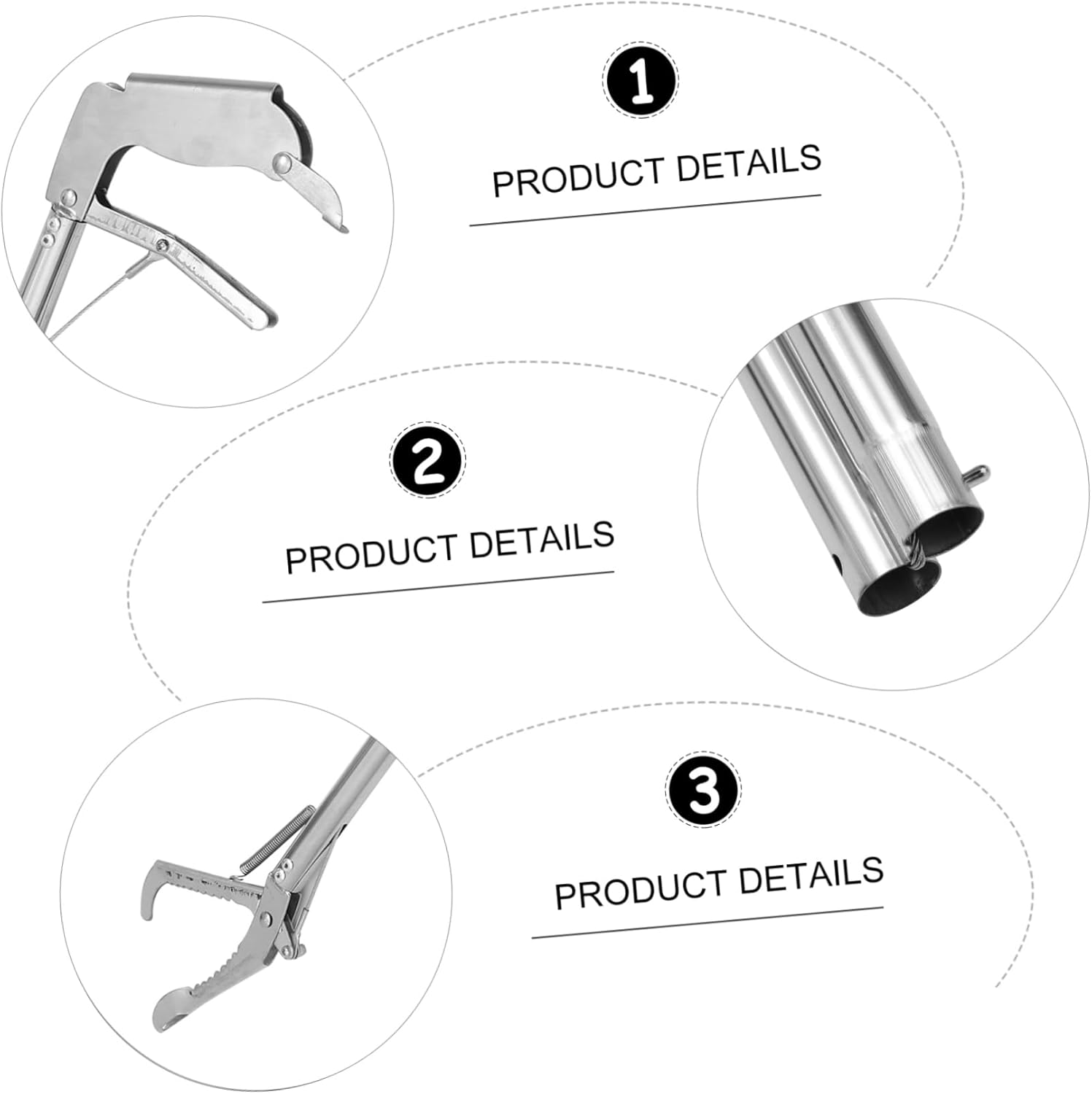 1

PRODUCT DETAILS

2

PRODUCT DETAILS

3

PRODUCT DETAILS