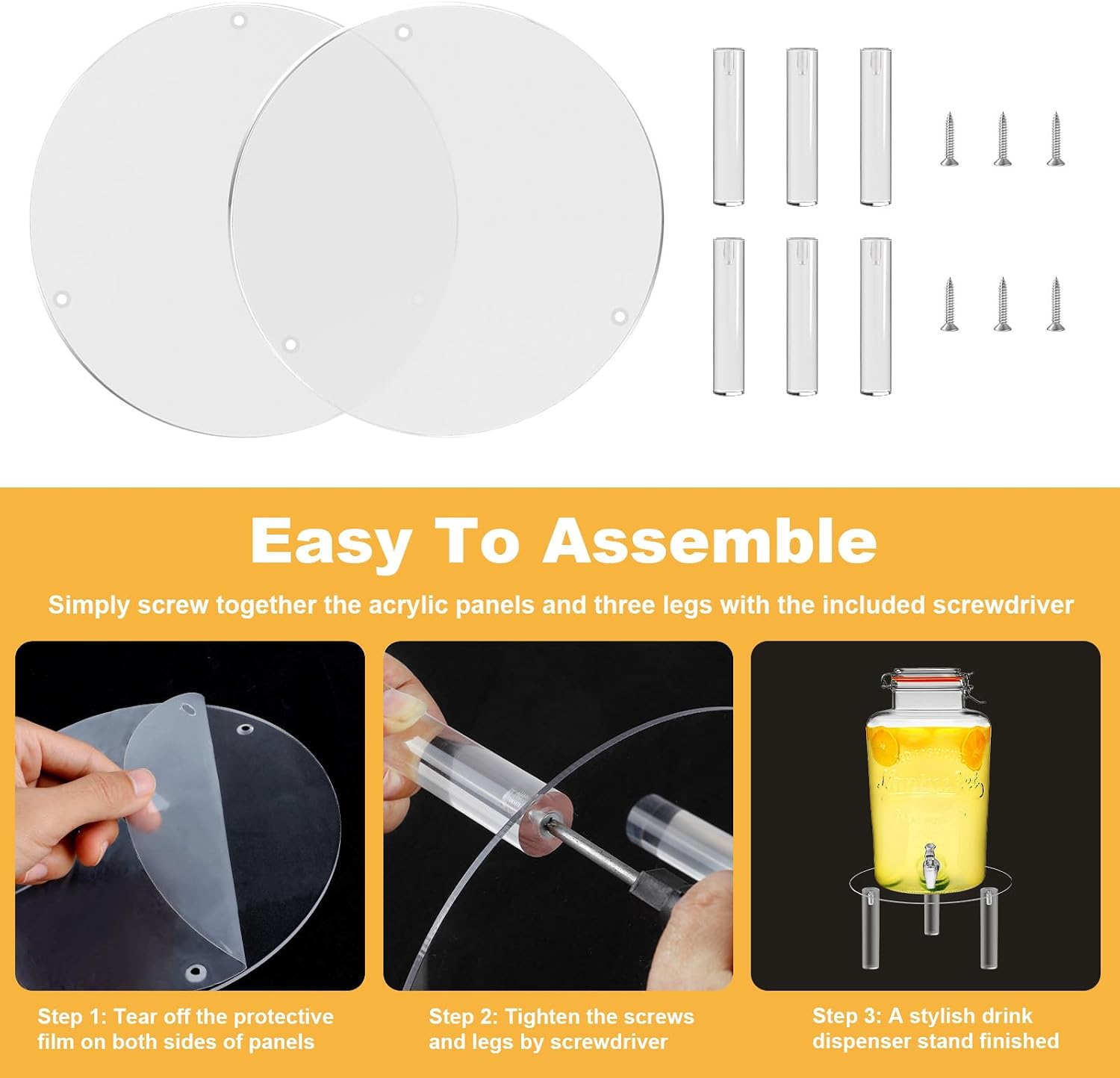 Easy To Assemble

Simply screw together the acrylic panels and three legs with the included screwdriver

Step 1: Tear off the protective film on both sides of panels

Step 2: Tighten the screws and legs by screwdriver

Step 3: A stylish drink dispenser stand finished