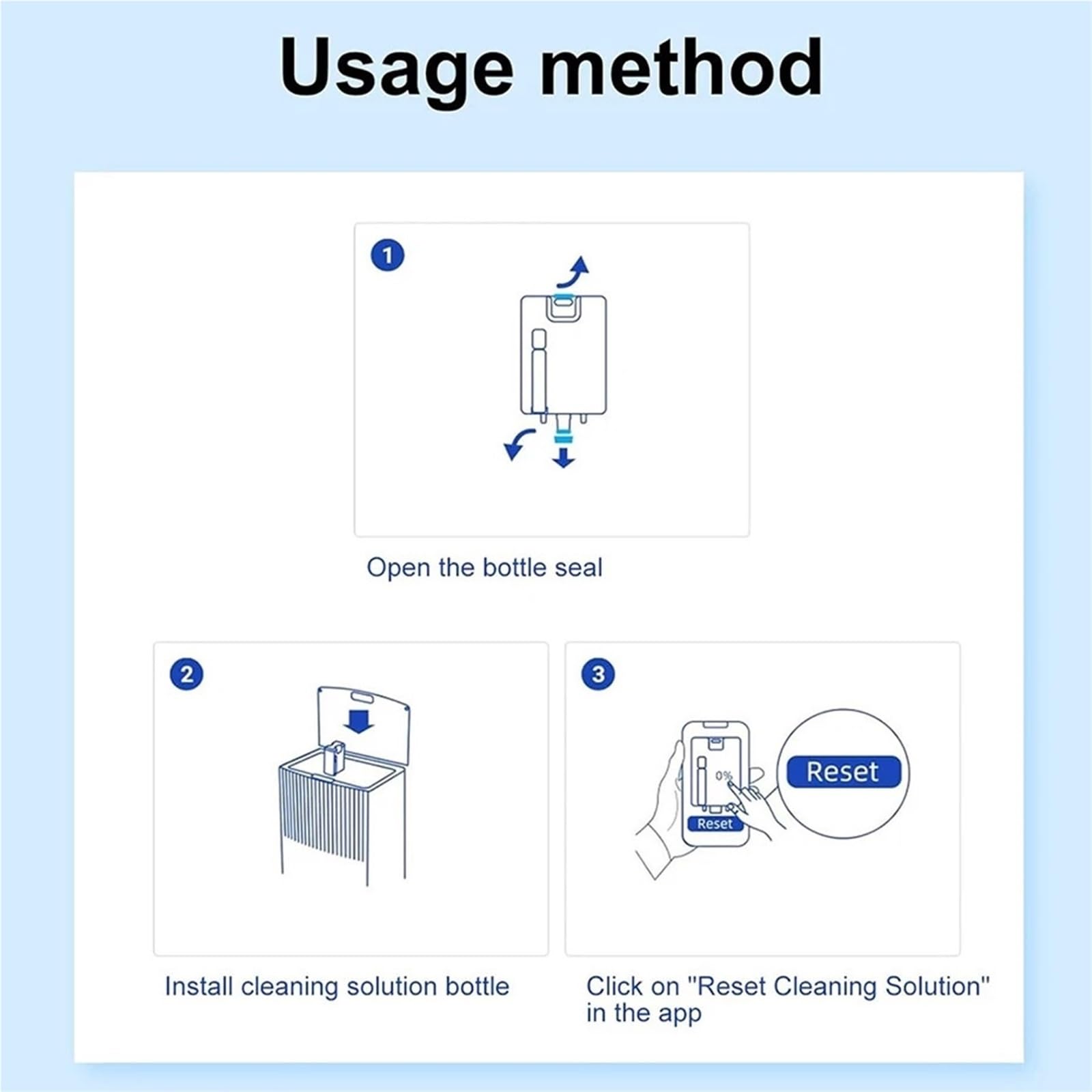 Usage method

1

Open the bottle seal

2

Install cleaning solution bottle

3

0%

Reset

Reset

Click on "Reset Cleaning Solution" in the app