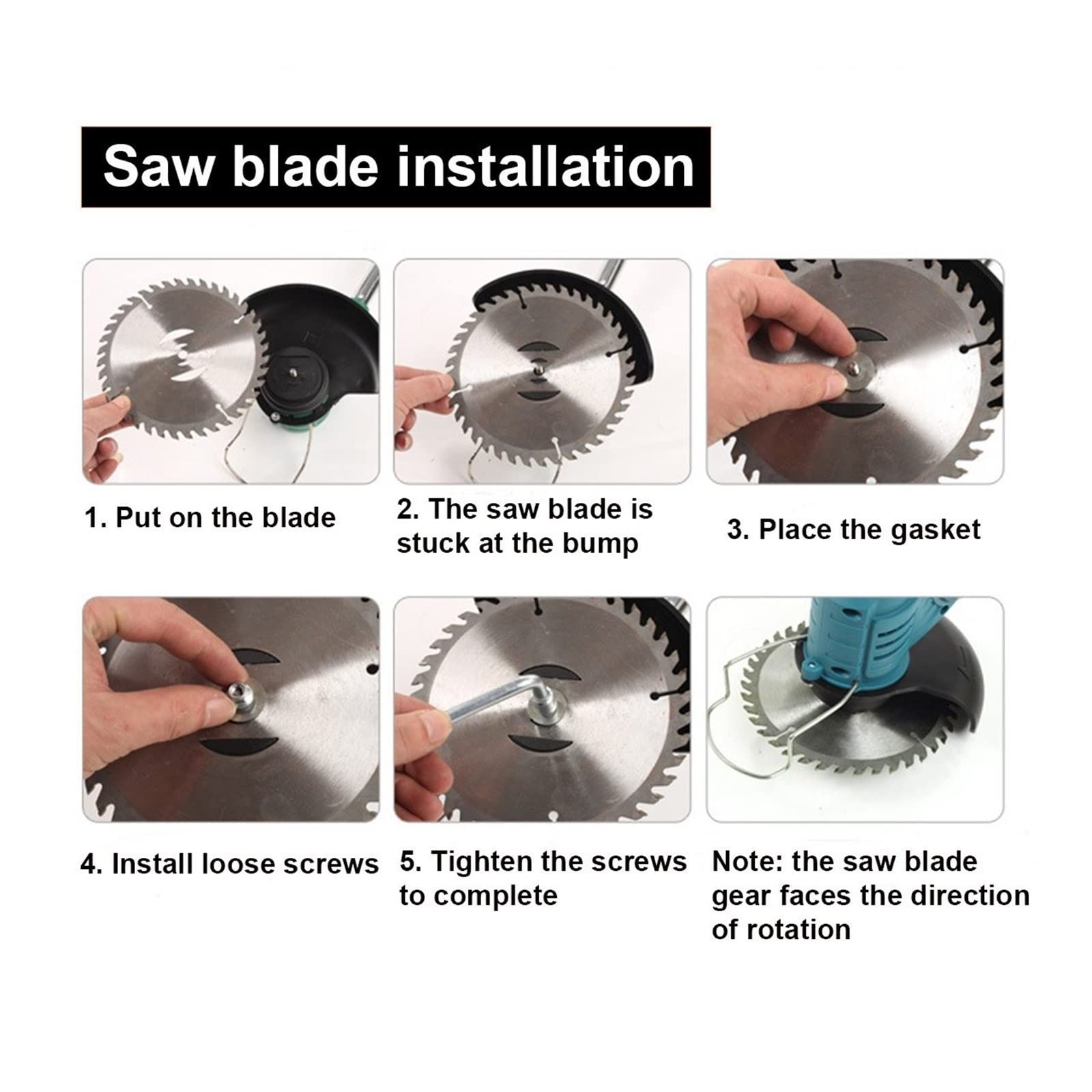 Saw blade installation

1. Put on the blade

2. The saw blade is stuck at the bump

3. Place the gasket

4. Install loose screws

5. Tighten the screws to complete

Note: the saw blade gear faces the direction of rotation