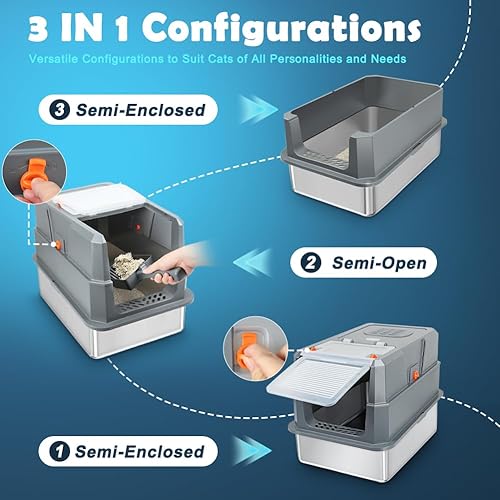 3 IN 1 Configurations

Versatile Configurations to Suit Cats of All Personalities and Needs

3 Semi-Enclosed

2 Semi-Open

1 Semi-Enclosed