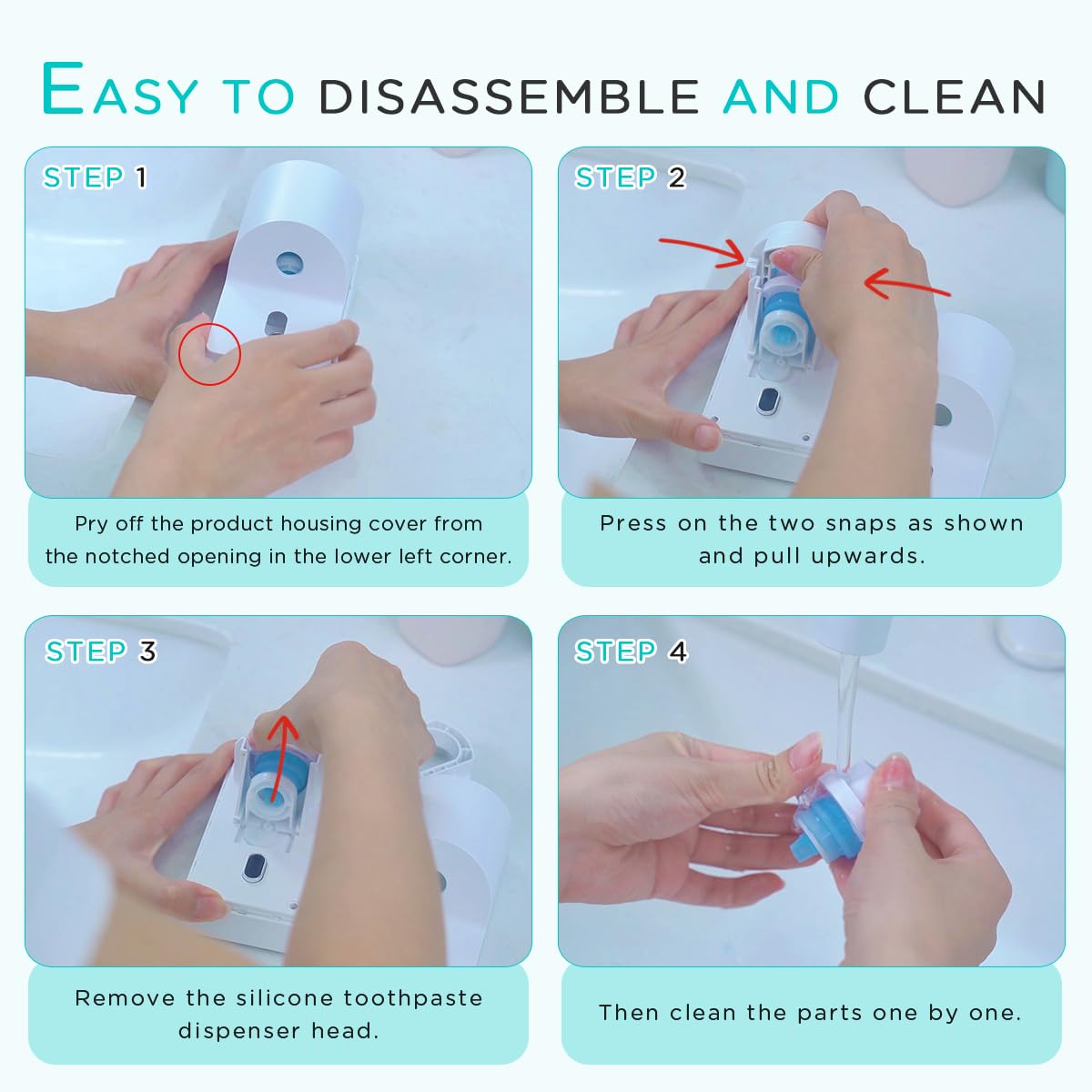 EASY TO DISASSEMBLE AND CLEAN

STEP 1

Pry off the product housing cover from the notched opening in the lower left corner.

STEP 2

Press on the two snaps as shown and pull upwards.

STEP 3

Remove the silicone toothpaste dispenser head.

STEP 4

Then clean the parts one by one.