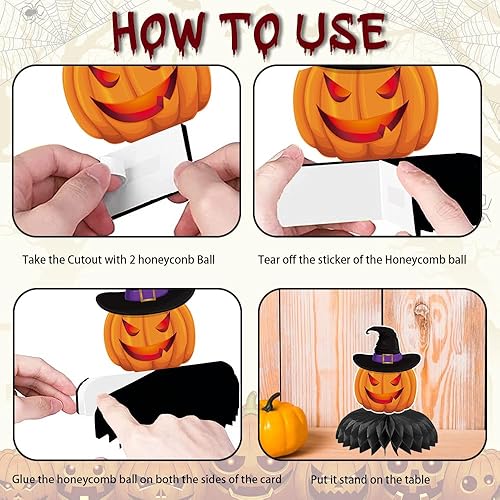 HOW TO USE

Take the Cutout with 2 honeycomb Ball

Tear off the sticker of the Honeycomb ball

Glue the honeycomb ball on both the sides of the card

Put it stand on the table