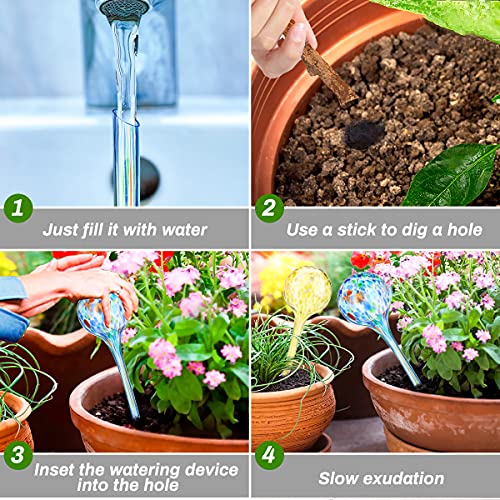 1
Just fill it with water

2
Use a stick to dig a hole

3
Inset the watering device into the hole

4
Slow exudation