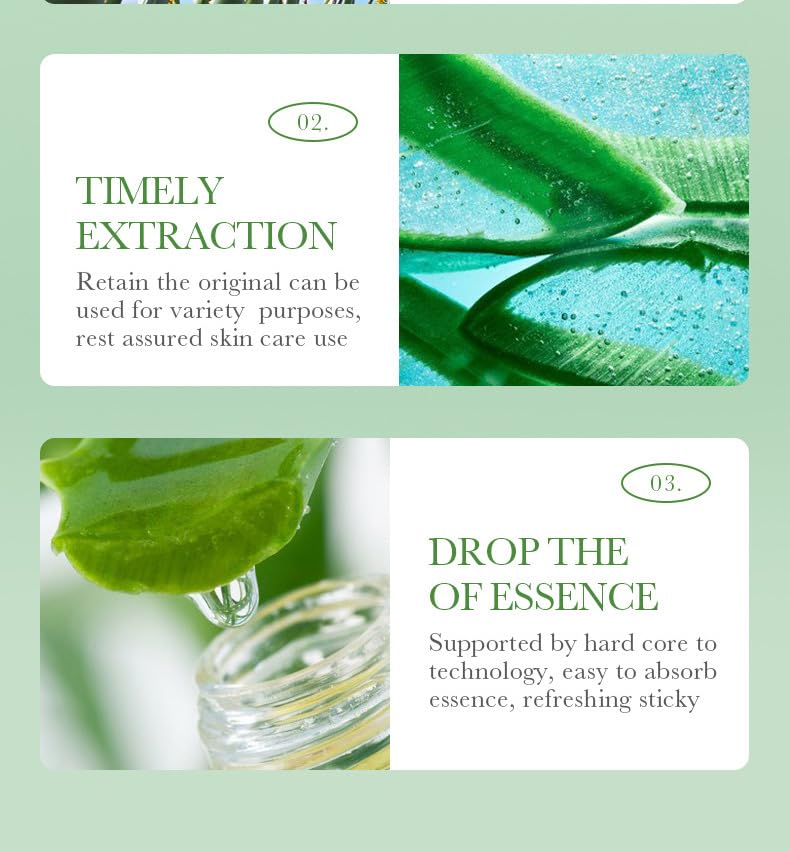 02.

TIMELY EXTRACTION

Retain the original can be used for variety purposes, rest assured skin care use

03.

DROP THE OF ESSENCE

Supported by hard core to technology, easy to absorb essence, refreshing sticky