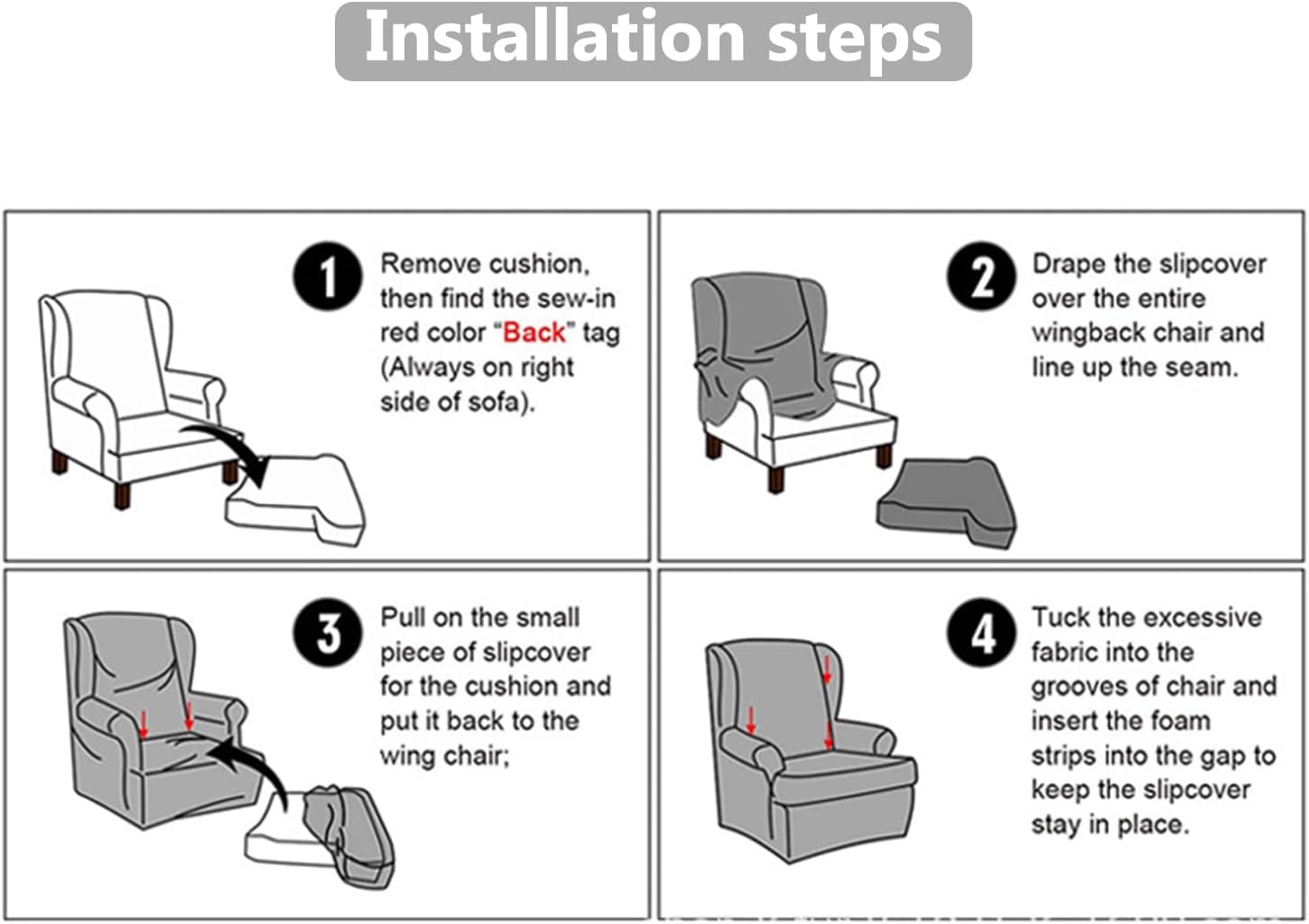 Installation steps

1 Remove cushion, then find the sew-in red color "Back" tag (Always on right side of sofa).

2 Drape the slipcover over the entire wingback chair and line up the seam.

3 Pull on the small piece of slipcover for the cushion and put it back to the wing chair;

4 Tuck the excessive fabric into the grooves of chair and insert the foam strips into the gap to keep the slipcover stay in place.