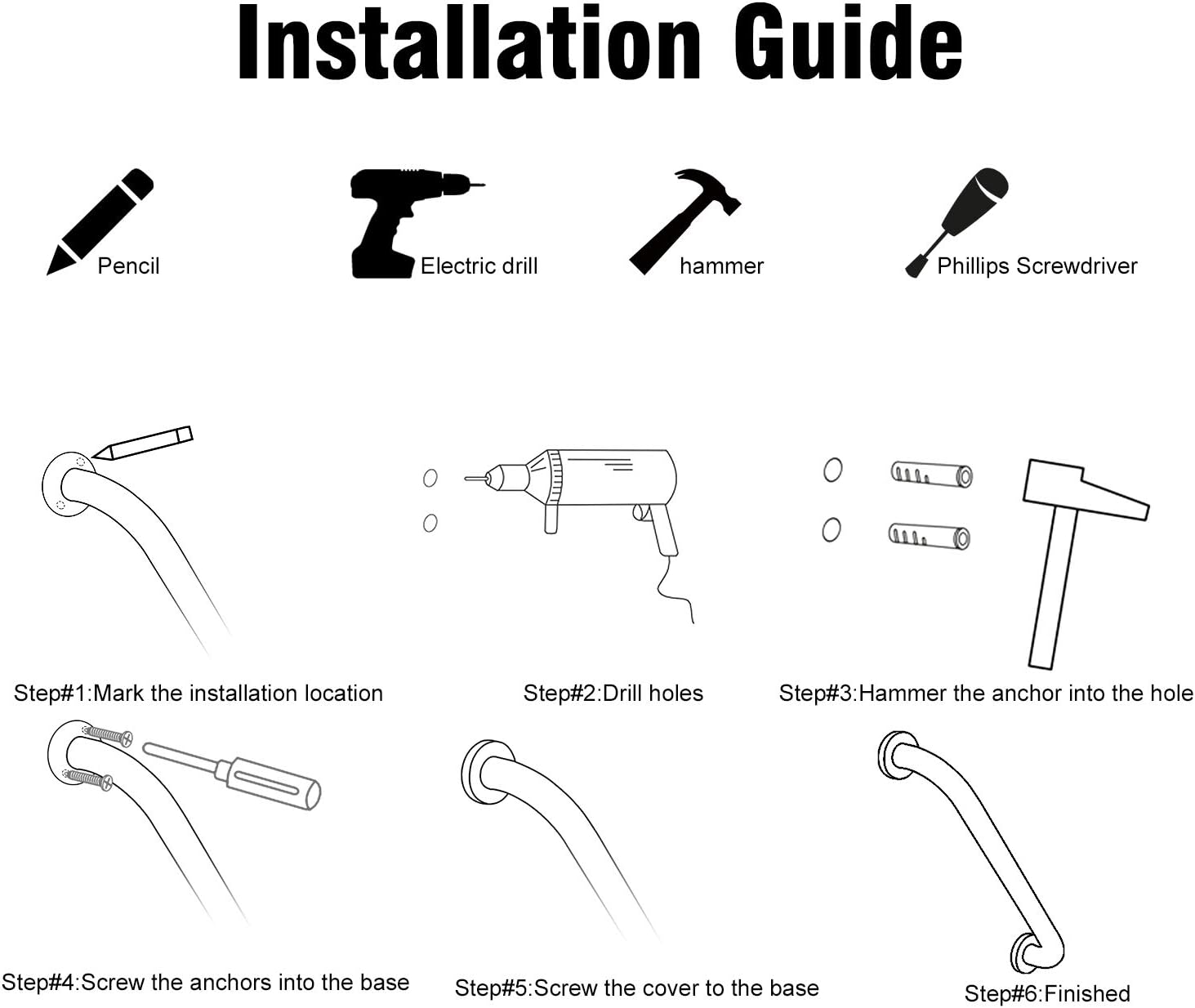 Installation Guide

Pencil

Electric drill

hammer

Phillips Screwdriver

Step#1:Mark the installation location

Step#2:Drill holes

Step#3:Hammer the anchor into the hole

Step#4:Screw the anchors into the base

Step#5:Screw the cover to the base

Step#6:Finished