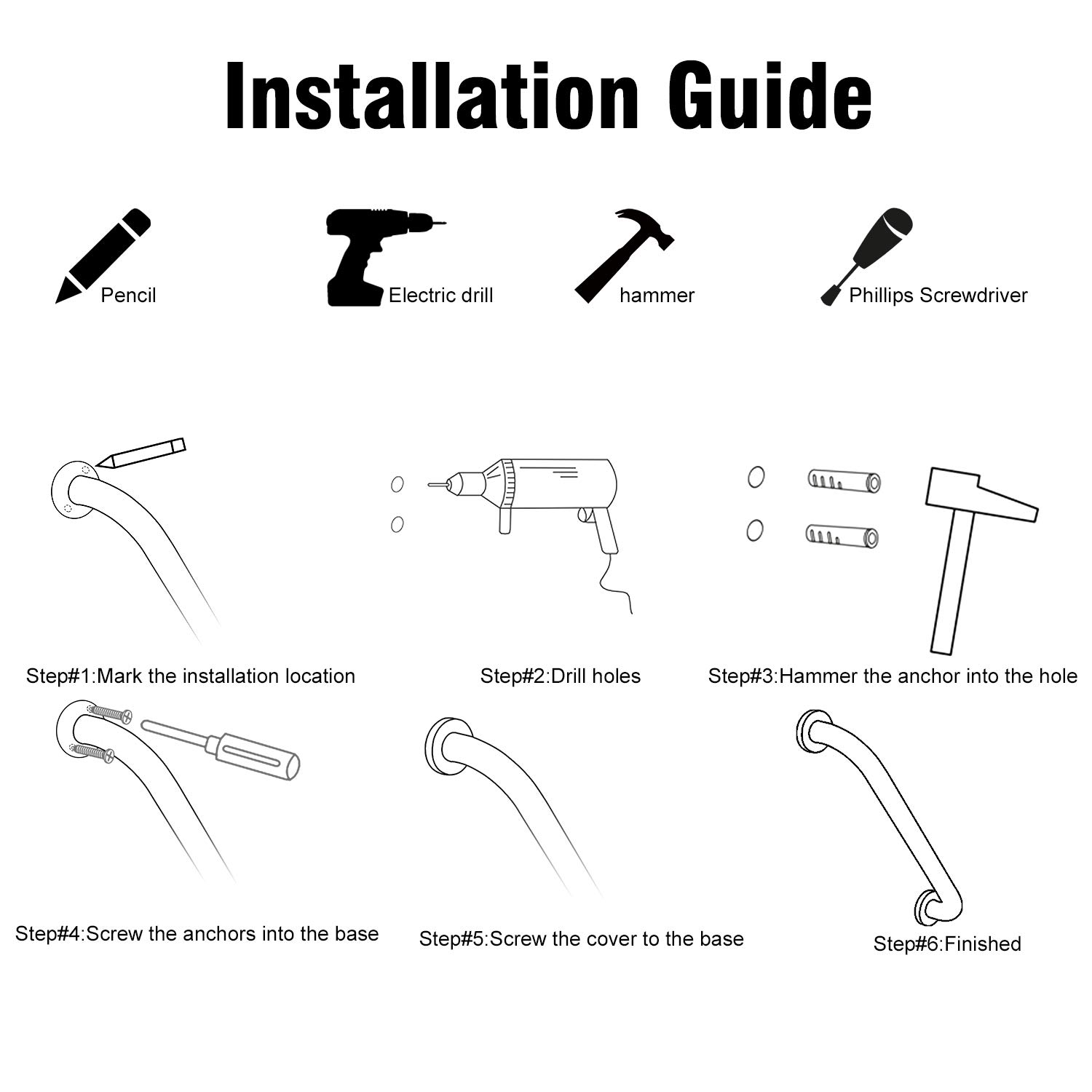 Installation Guide

Pencil

Electric drill

hammer

Phillips Screwdriver

Step#1:Mark the installation location

Step#2:Drill holes

Step#3:Hammer the anchor into the hole

Step#4:Screw the anchors into the base

Step#5:Screw the cover to the base

Step#6:Finished