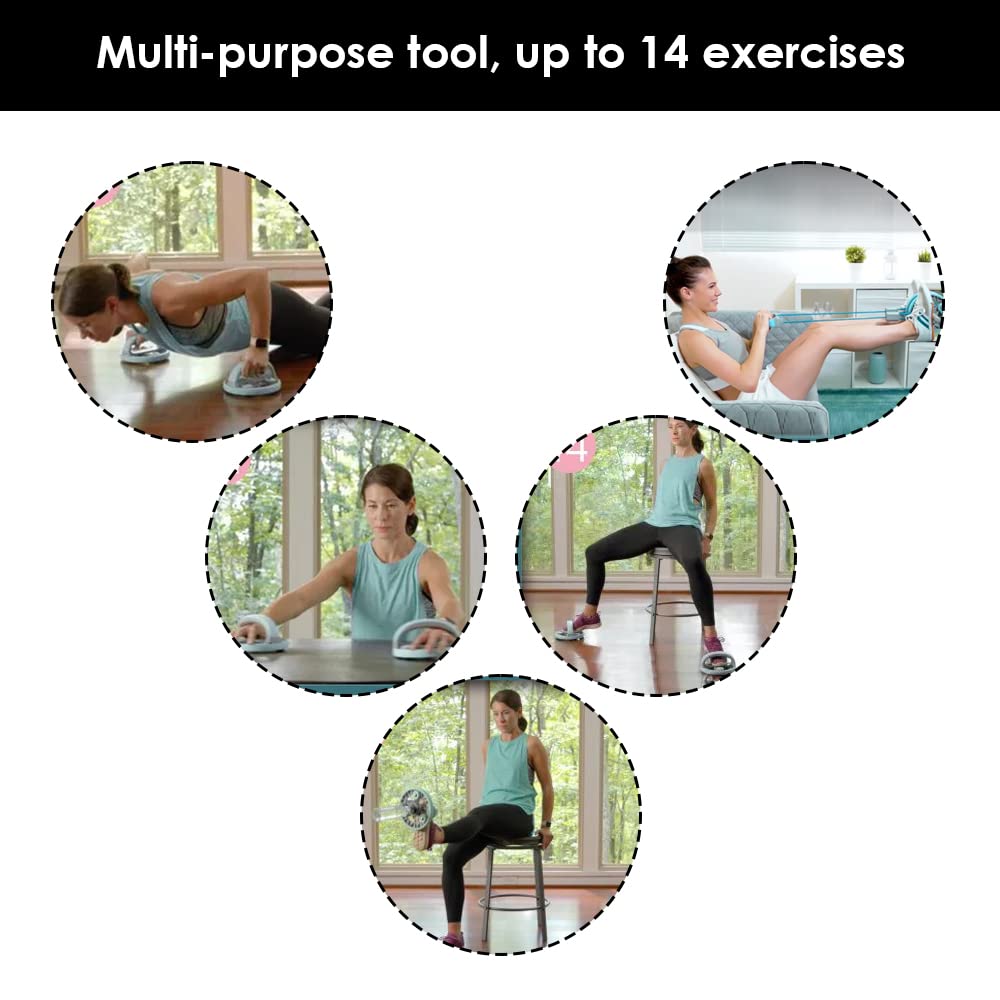 Multi-purpose tool, up to 14 exercises

4