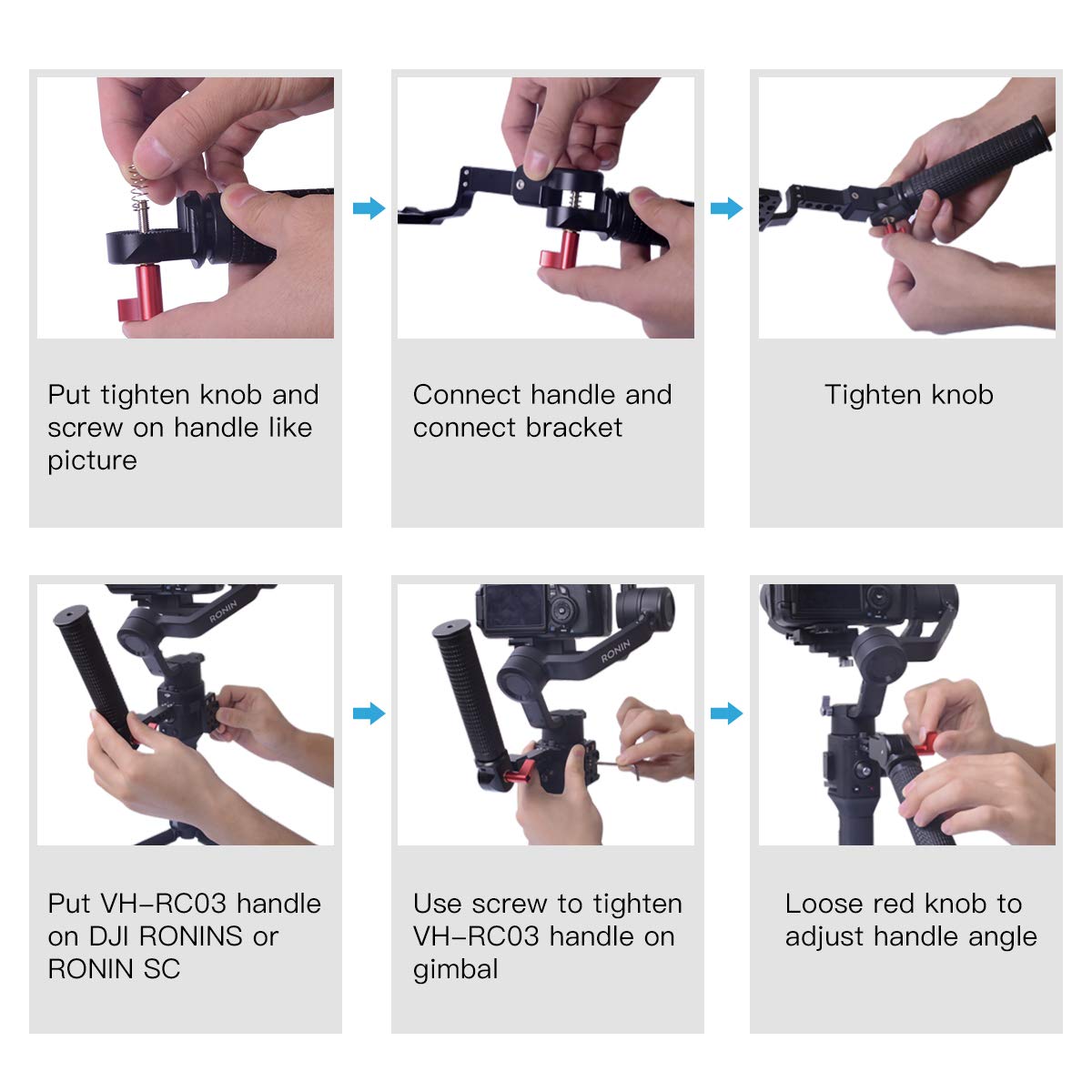 Put tighten knob and screw on handle like picture

Connect handle and connect bracket

Tighten knob

RONIN

Put VH-RC03 handle on DJI RONINS or RONIN SC

RONIN

Use screw to tighten VH-RC03 handle on gimbal

Loose red knob to adjust handle angle