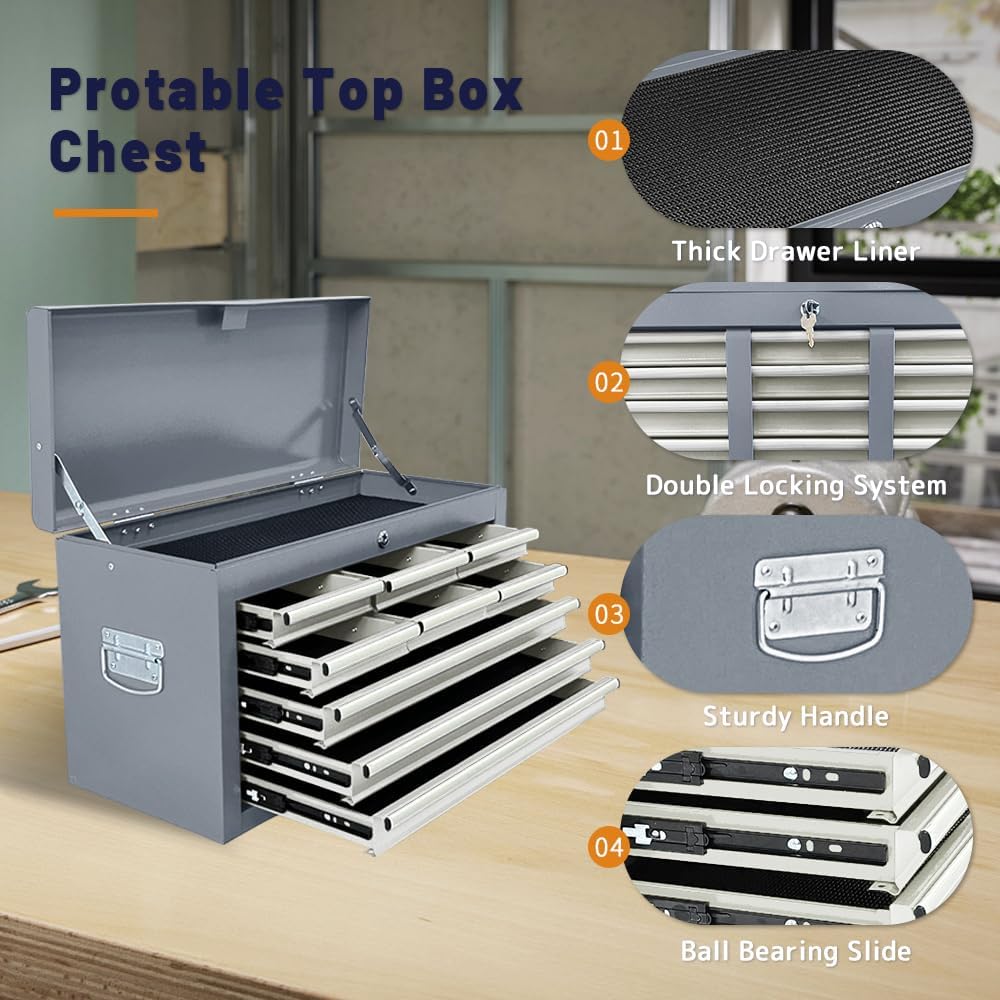 Protable Top Box Chest

01
Thick Drawer Liner

02
Double Locking System

03
Sturdy Handle

04
Ball Bearing Slide