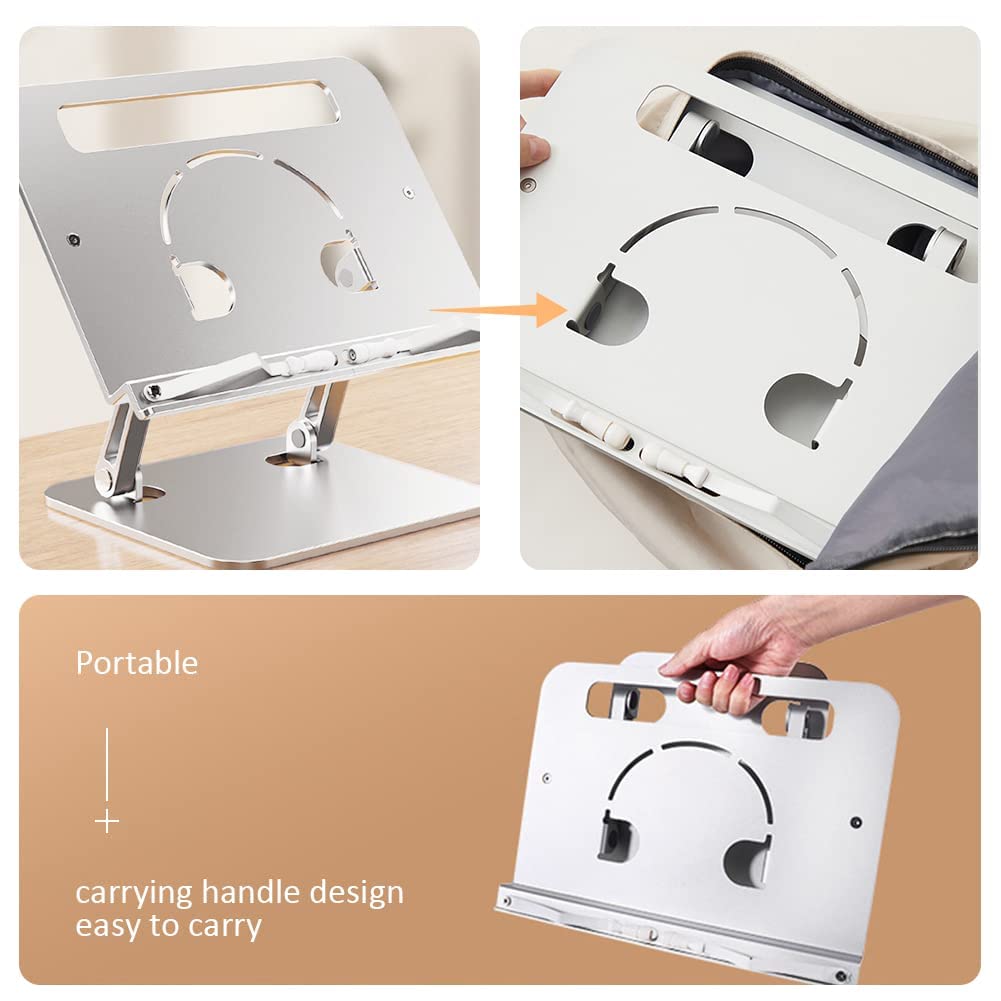 Portable

carrying handle design
easy to carry